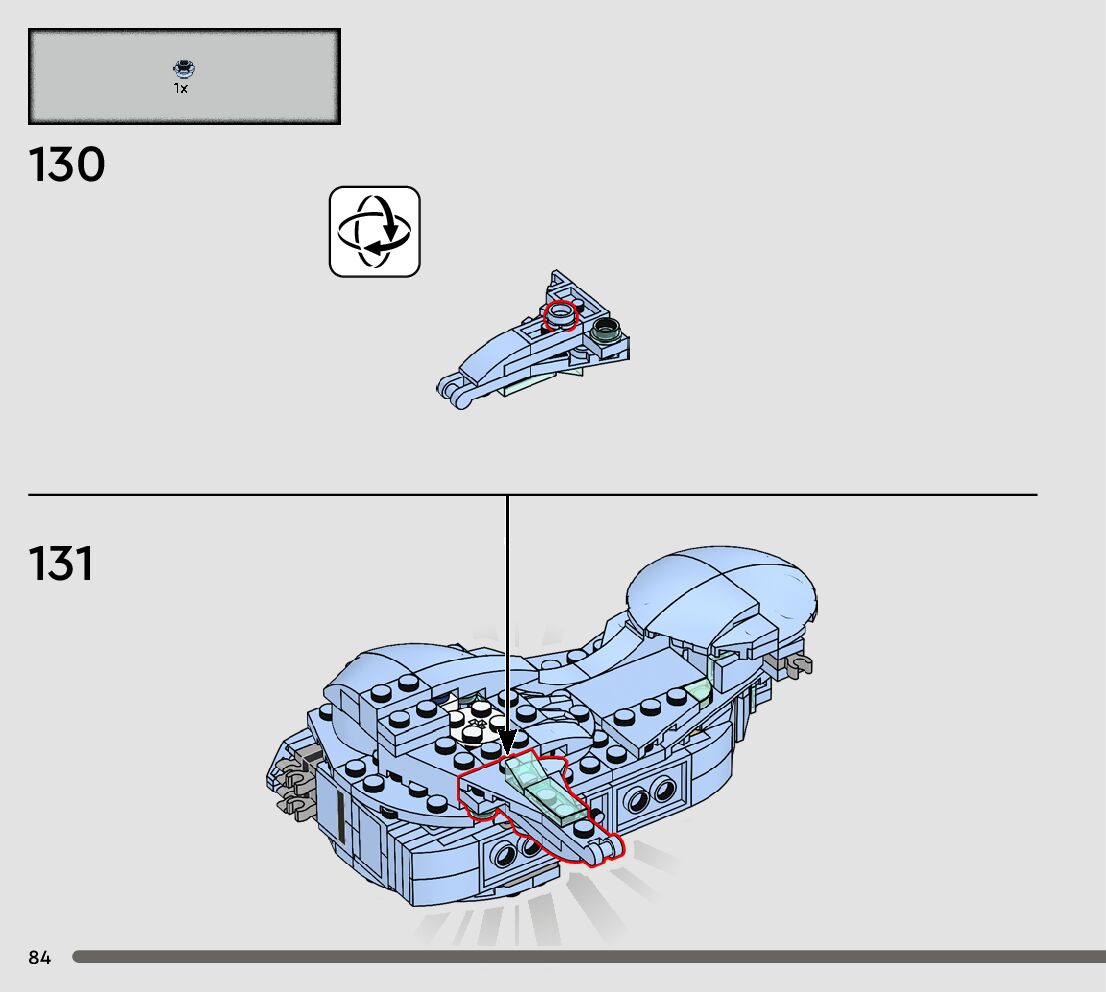 1x

130

131

84