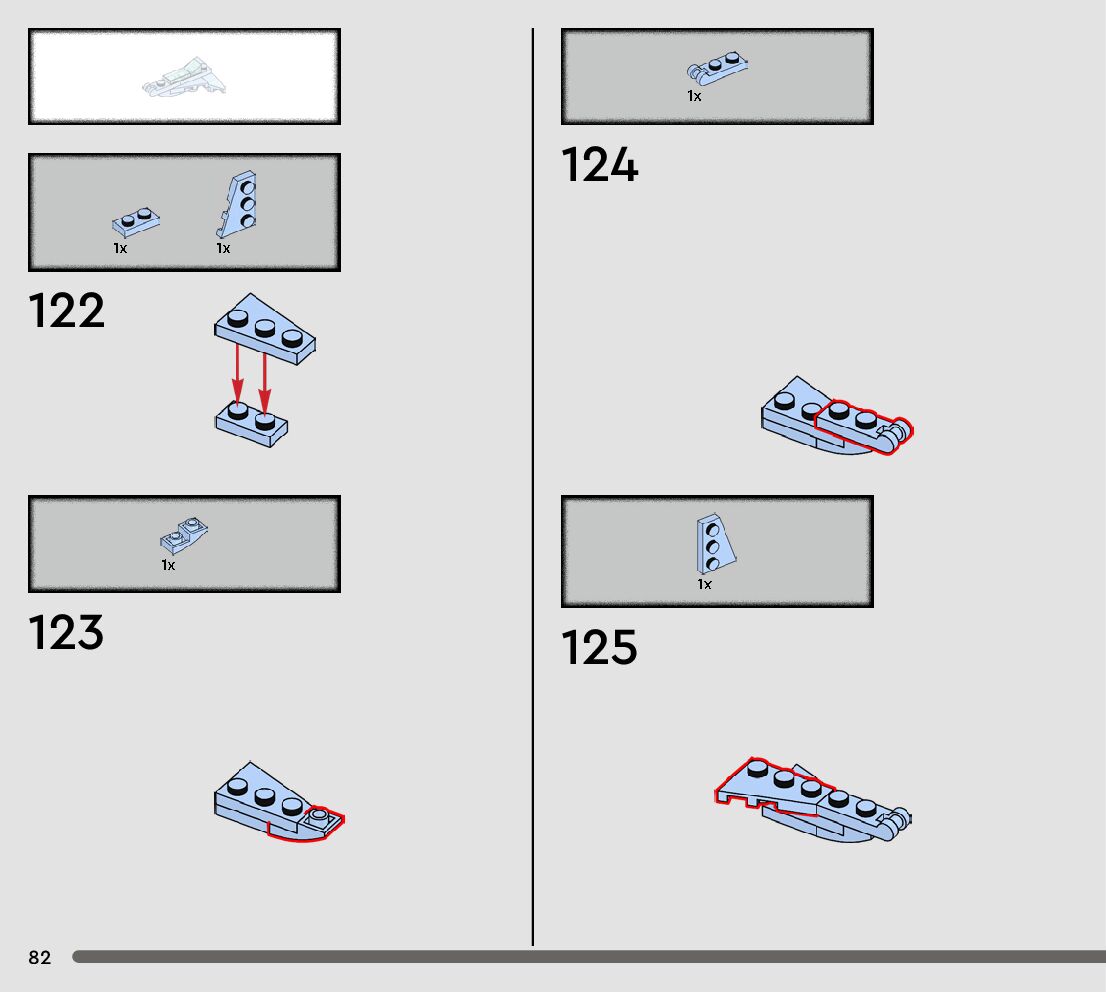 1x 1x

122

1x

123

1x

124

1x

125

82