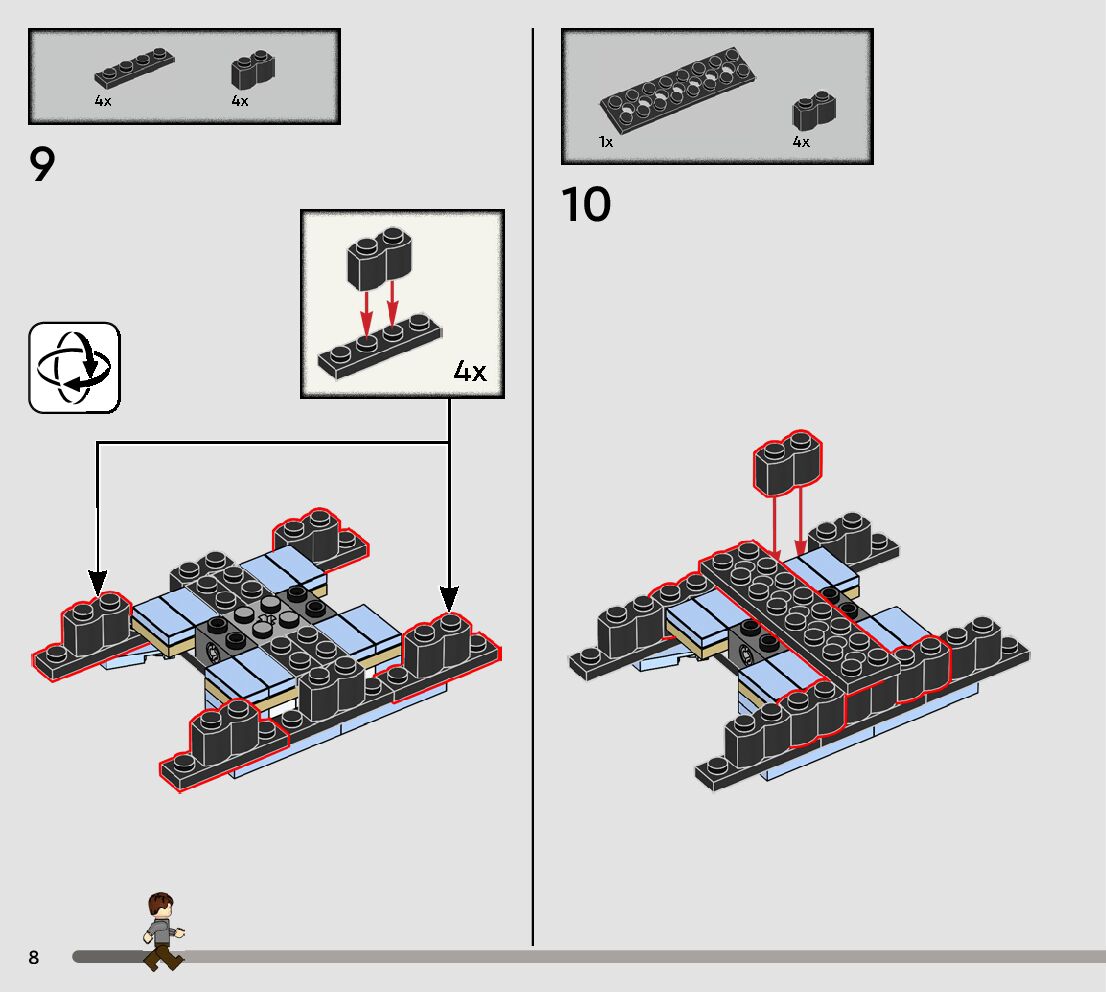 4x 4x

9

4x

1x 4x

10

8