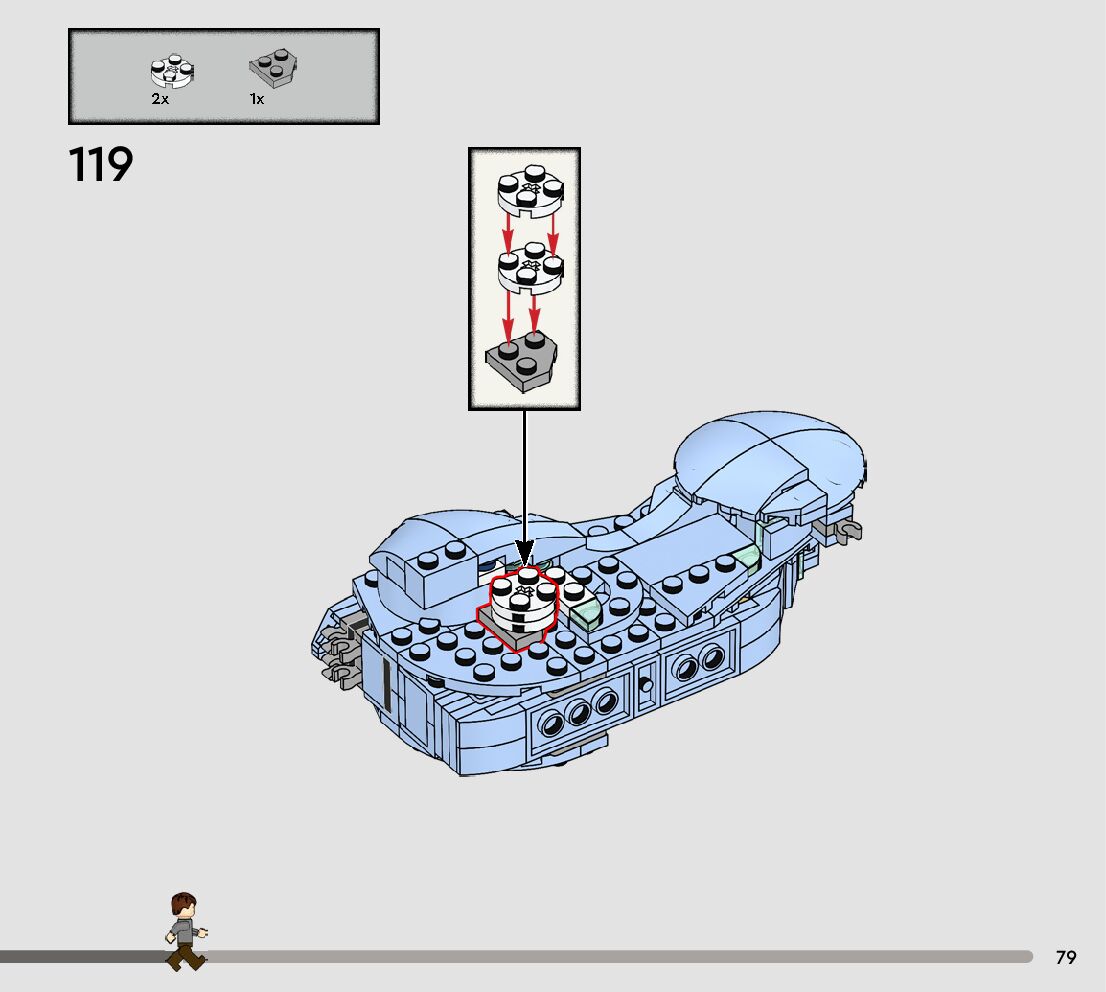 2x 1x

119

79