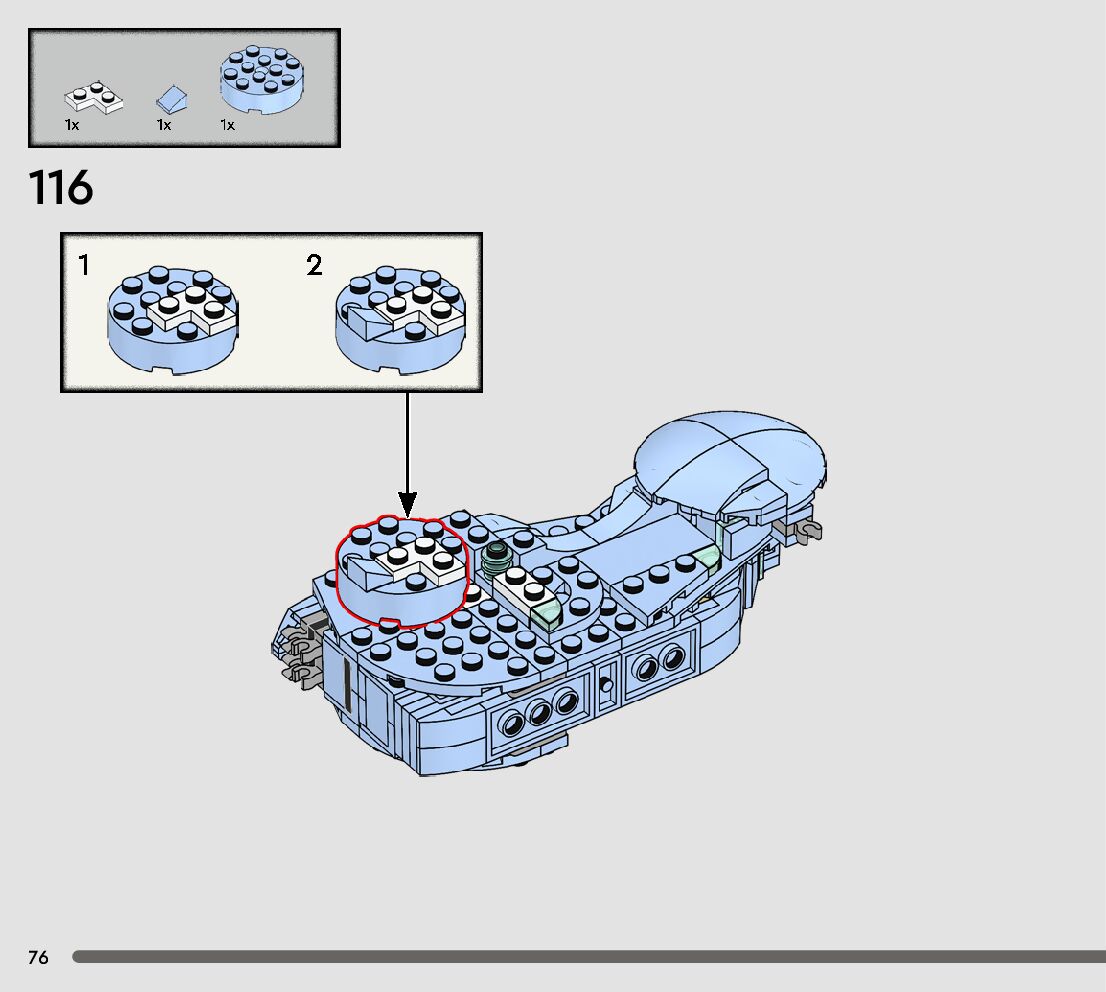 1x 1x 1x

116

1

2

76