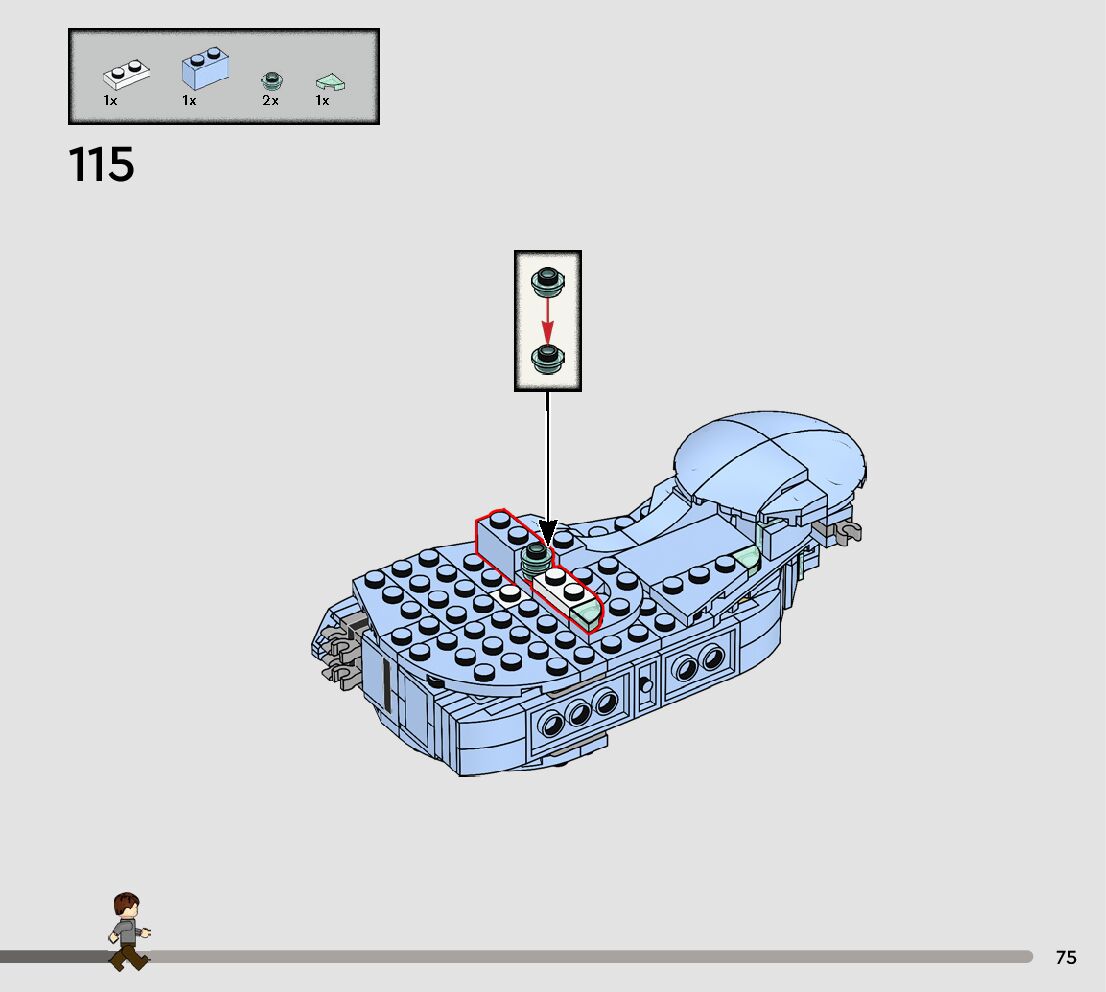 1x 1x 2x 1x

115

75