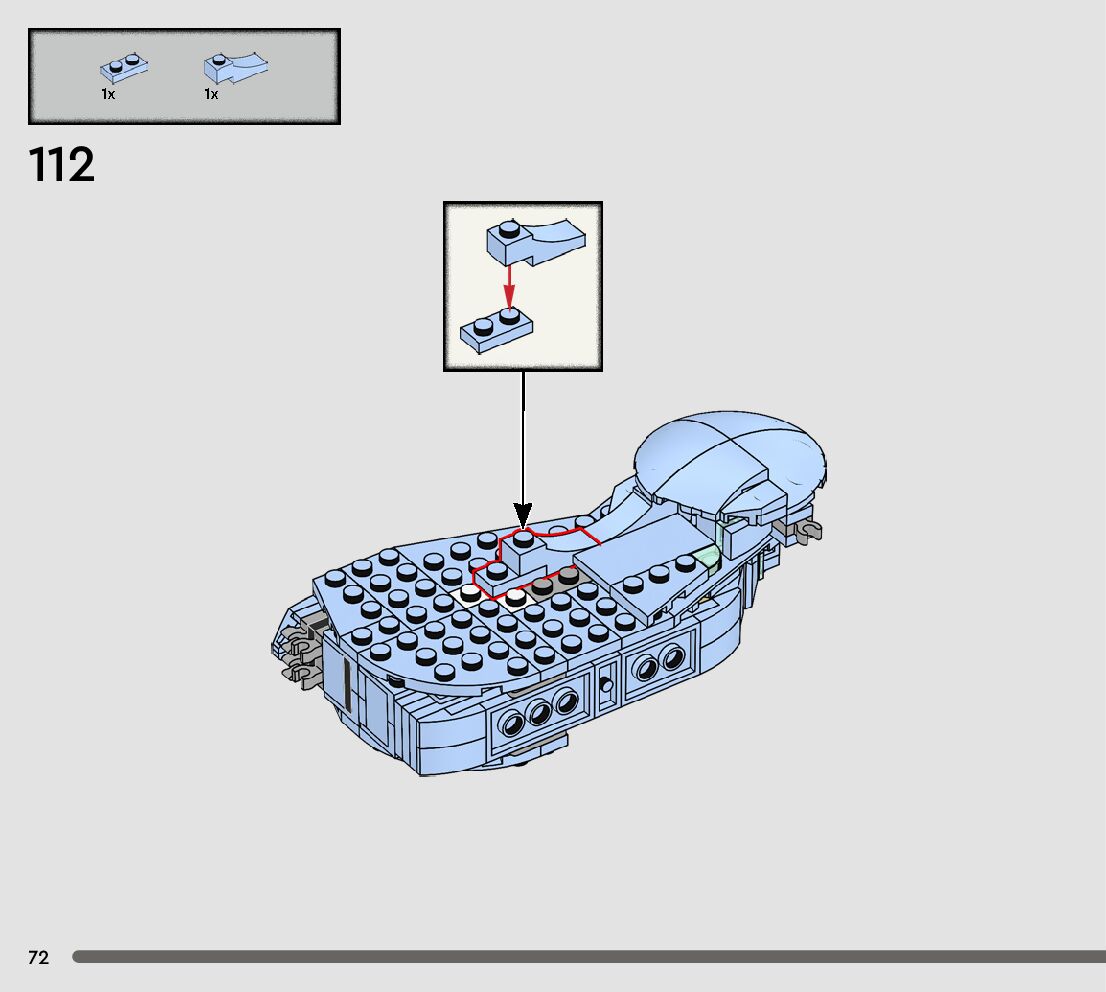 1x 1x

112

72