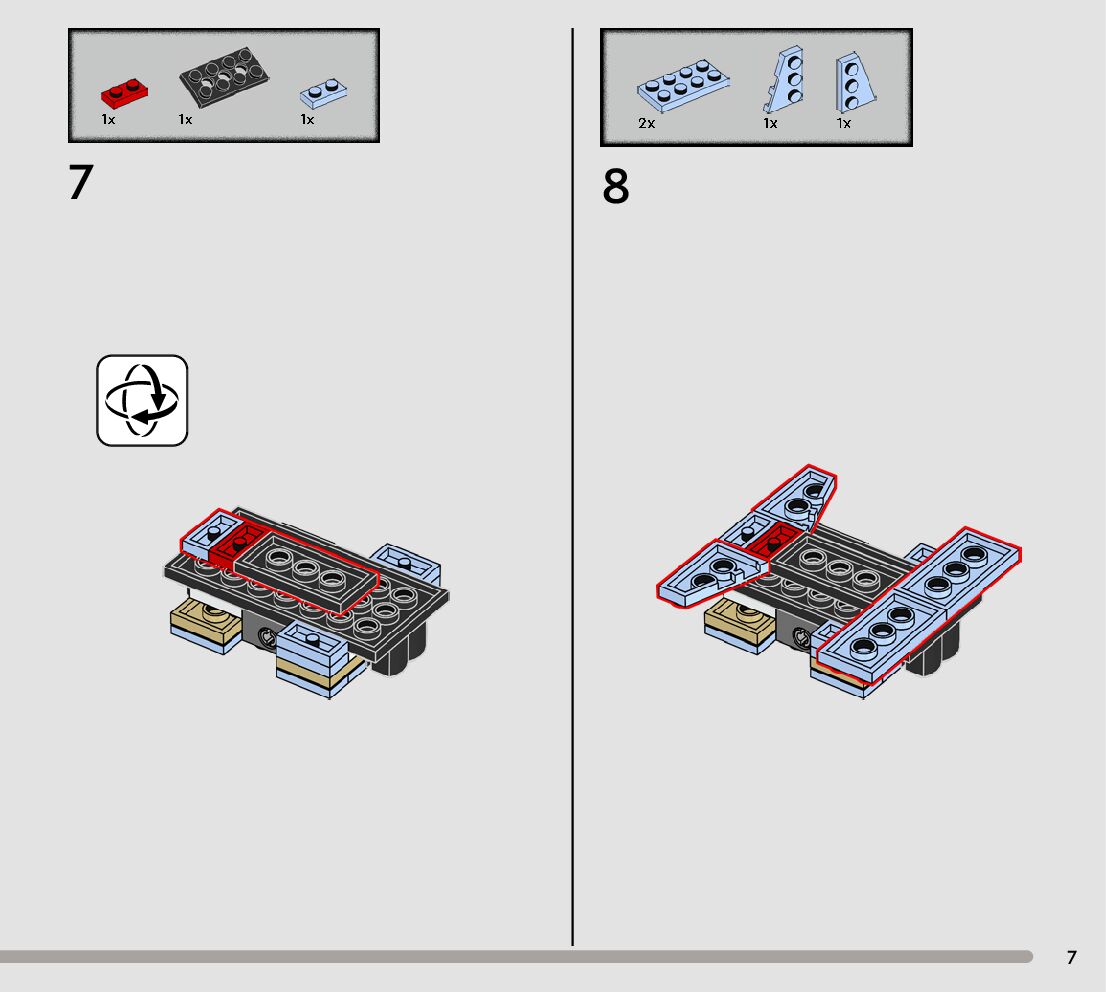 1x 1x 1x

7

2x 1x 1x

8

7