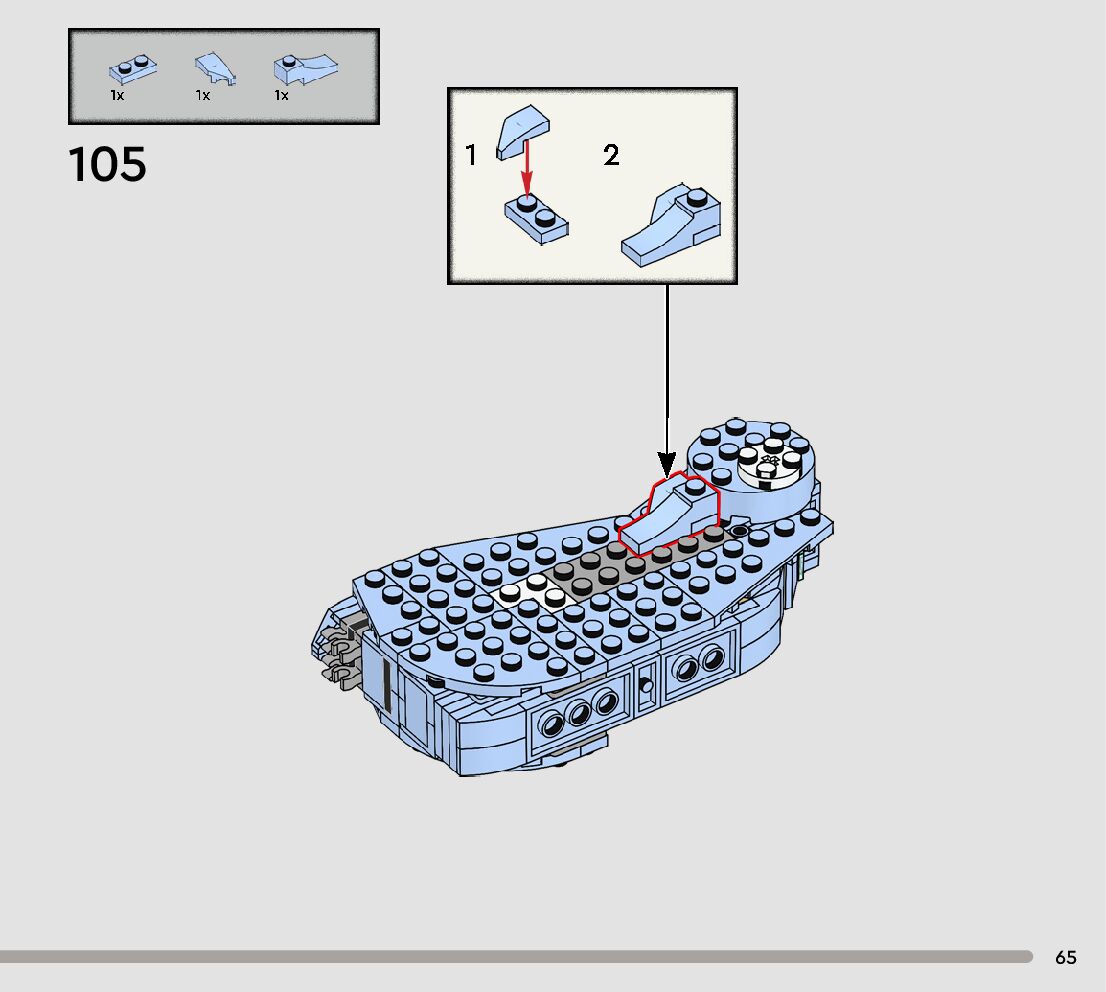 1x 1x 1x

105

1

2

65