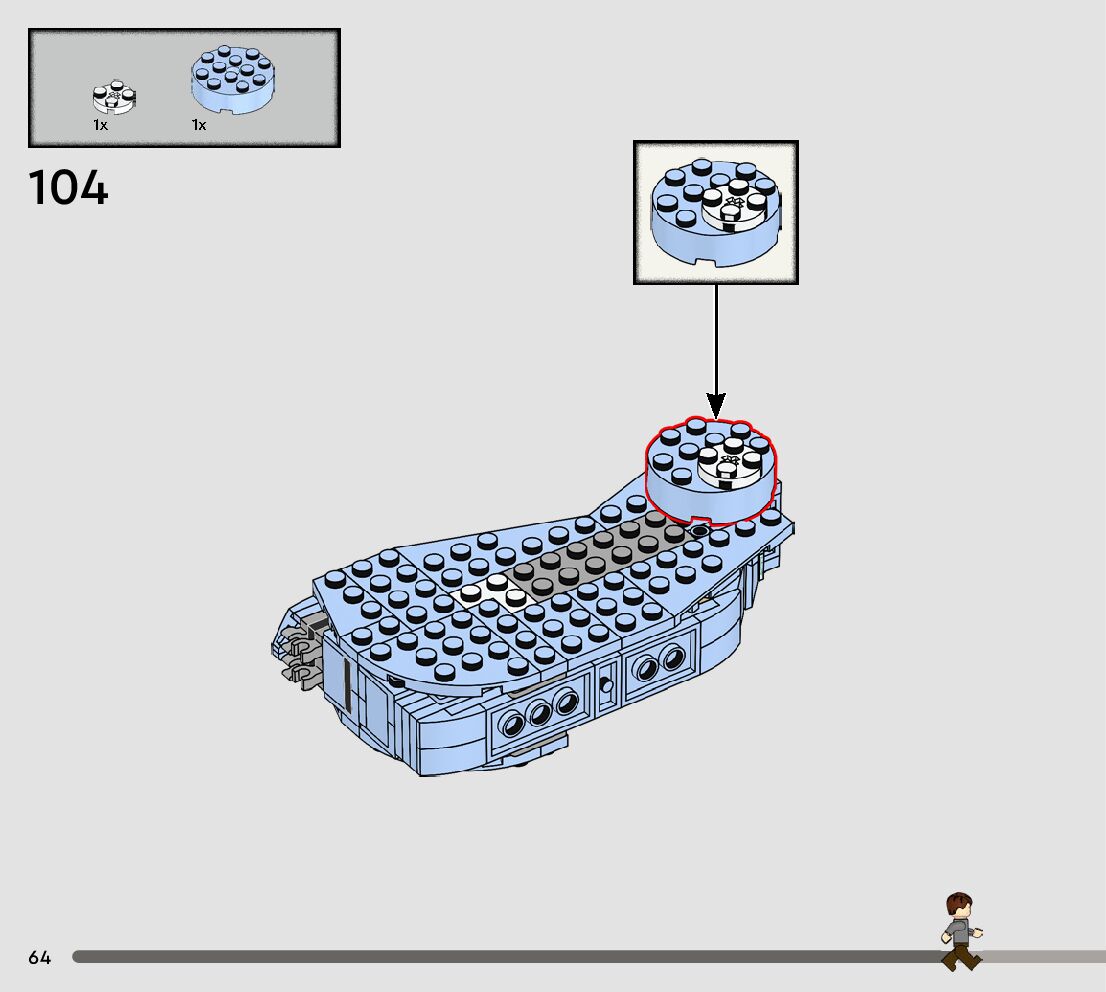 1x 1x

104

64