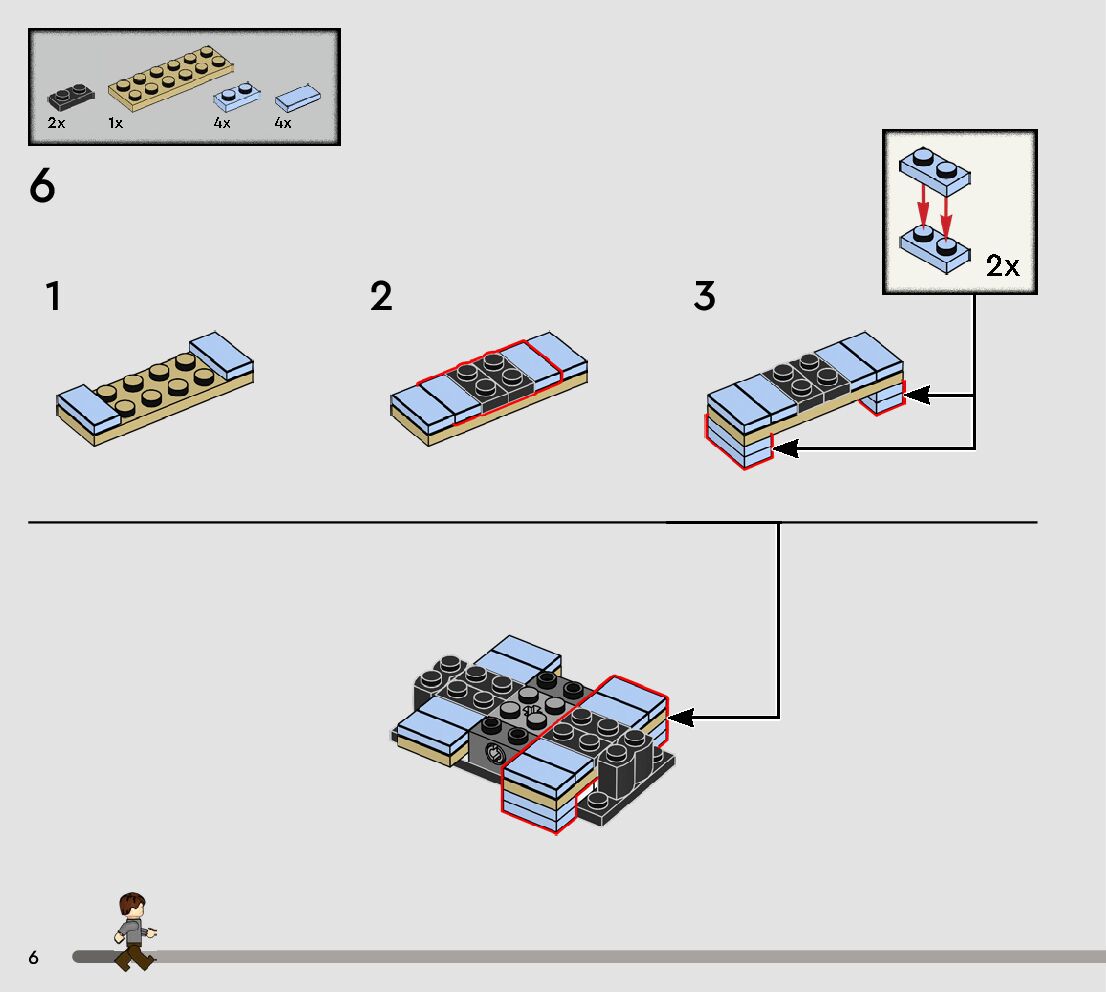 2x 1x 4x 4x

6

2x

1

2

3

6