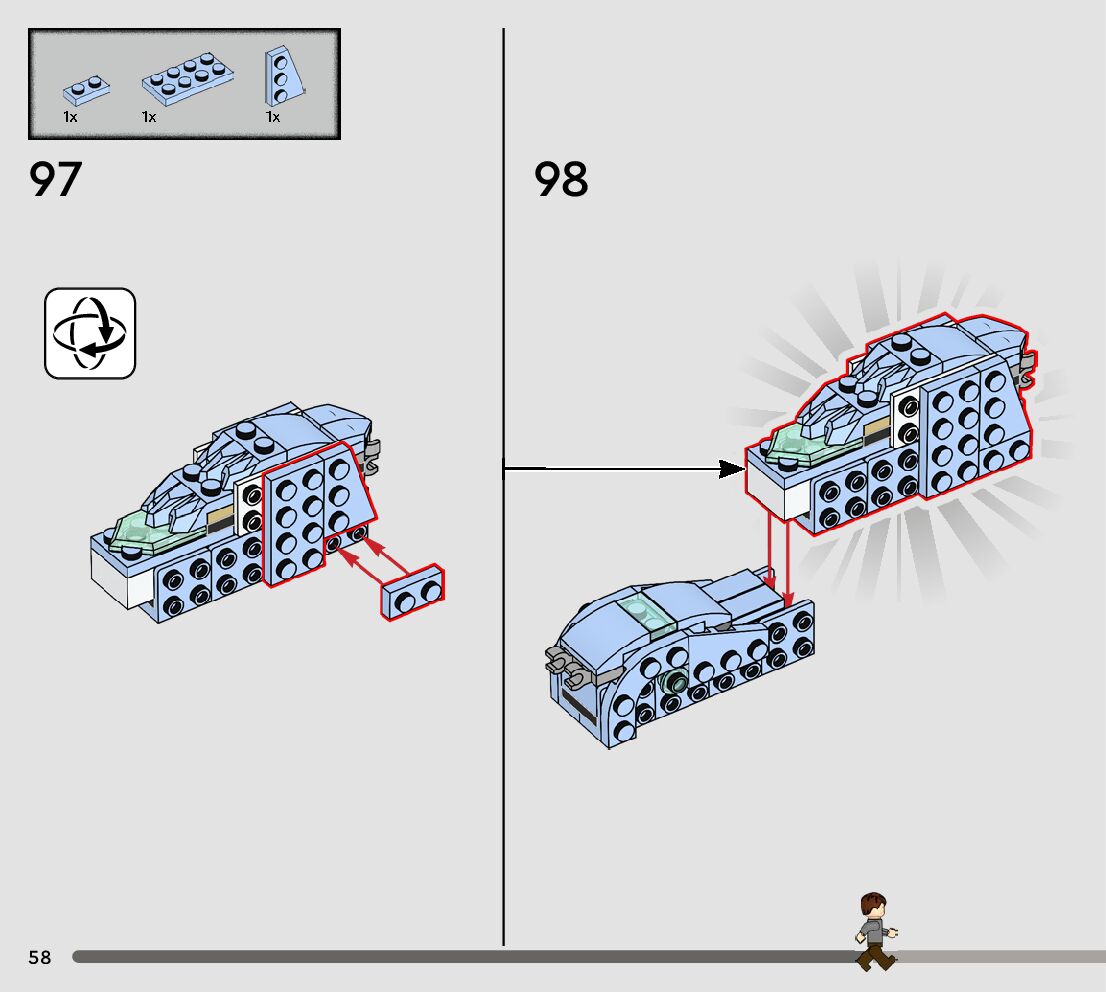 1x
1x
1x

97

98

58