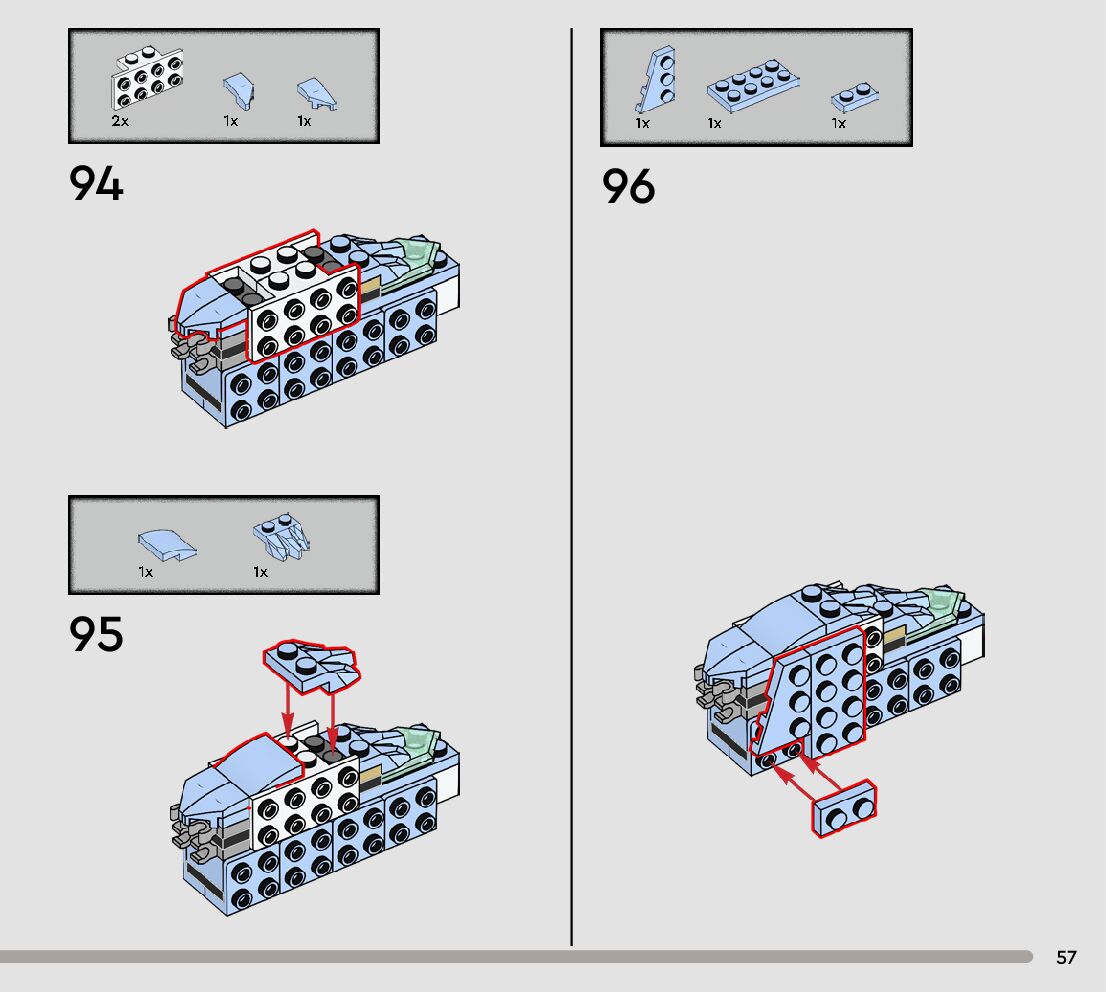 2x 1x 1x

94

1x 1x

95

1x 1x 1x

96

57