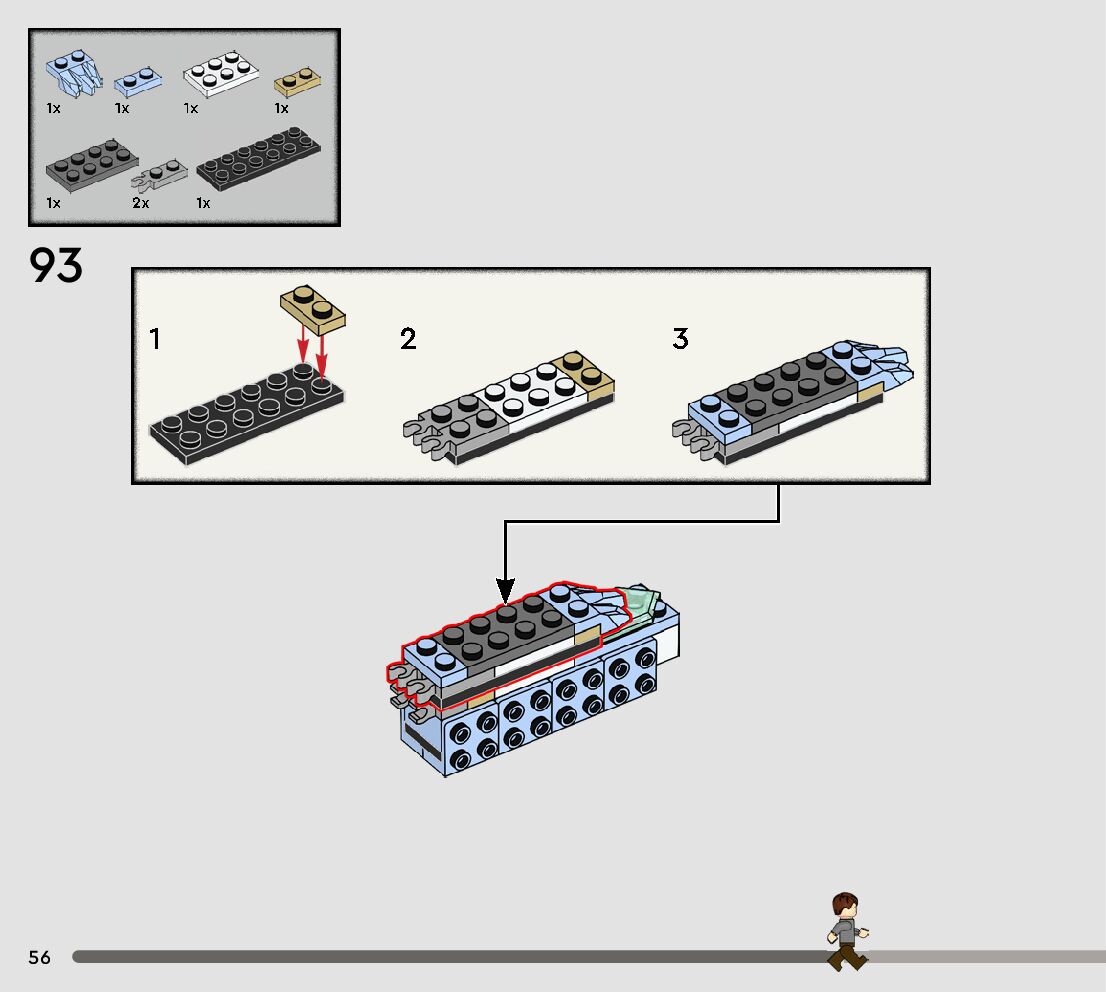 1x 1x 1x 1x

1x 2x 1x

93

1

2

3

56