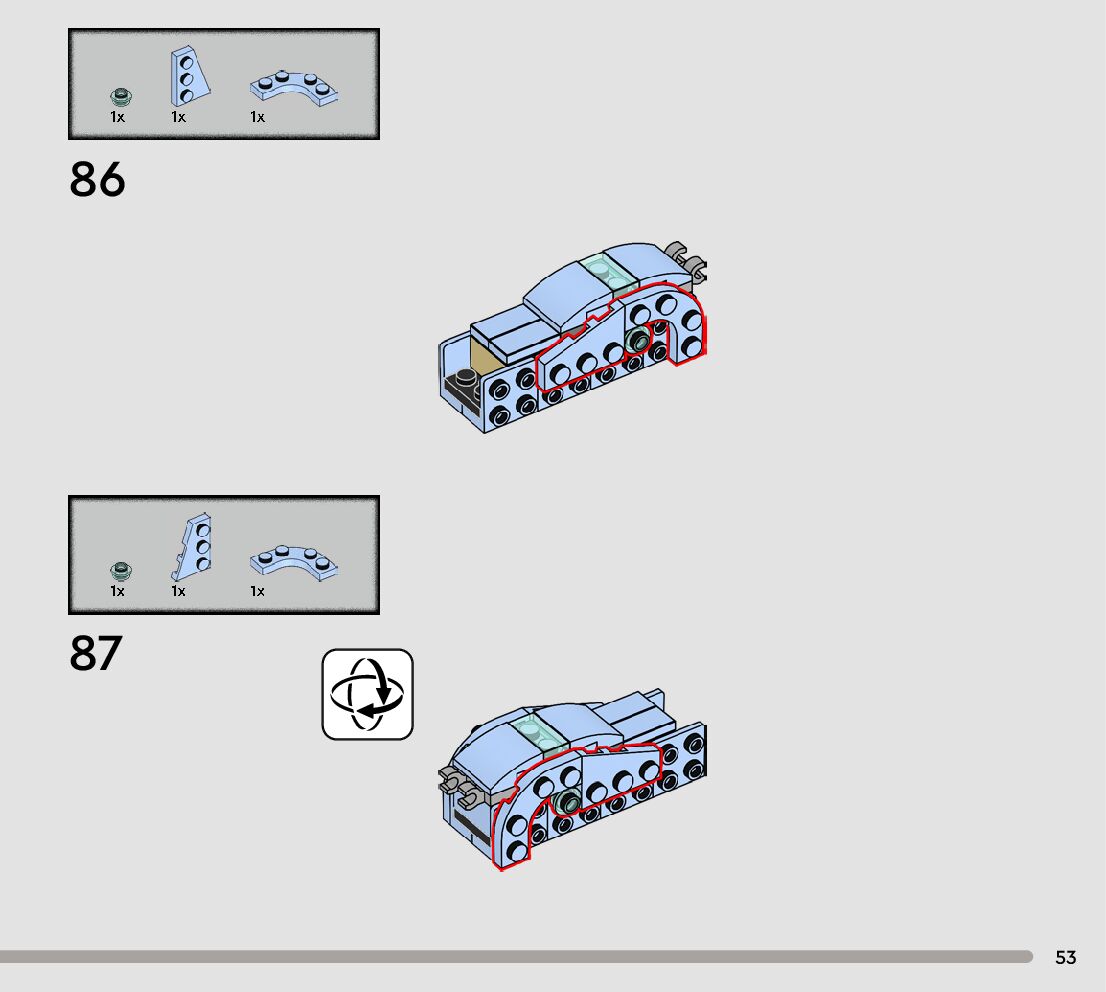 1x 1x 1x

86

1x 1x 1x

87

53