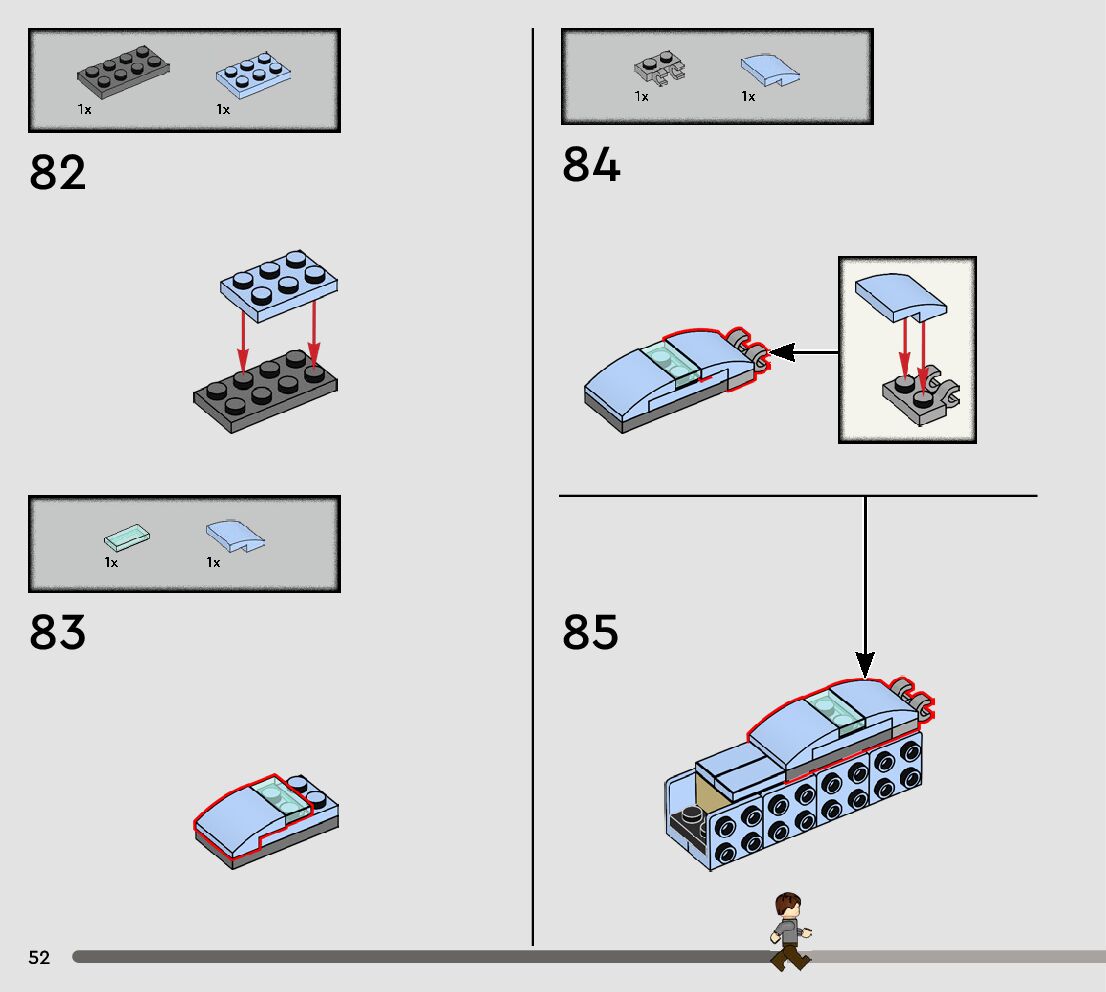 1x 1x

82

1x 1x

83

1x 1x

84

85

52