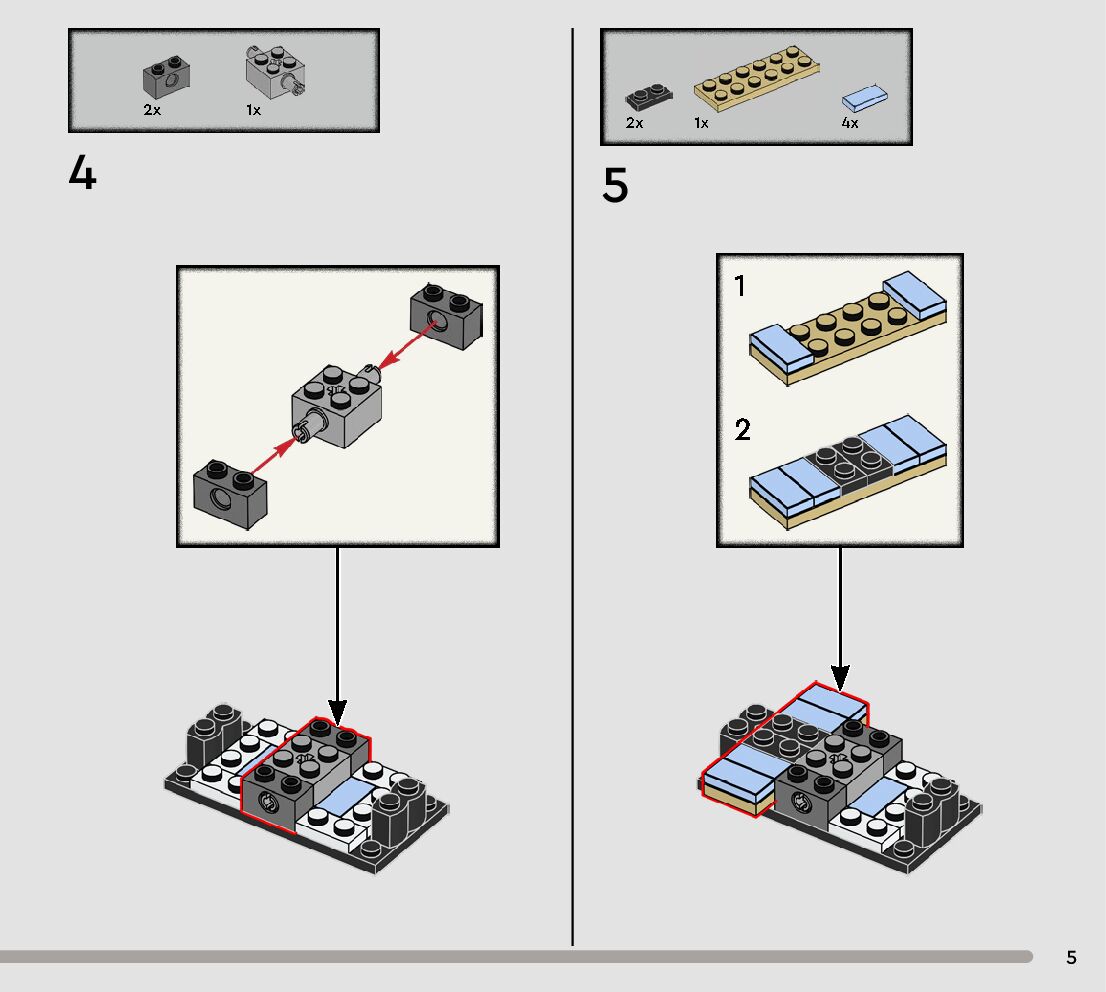 2x 1x

4

2x 1x 4x

5

1

2

5