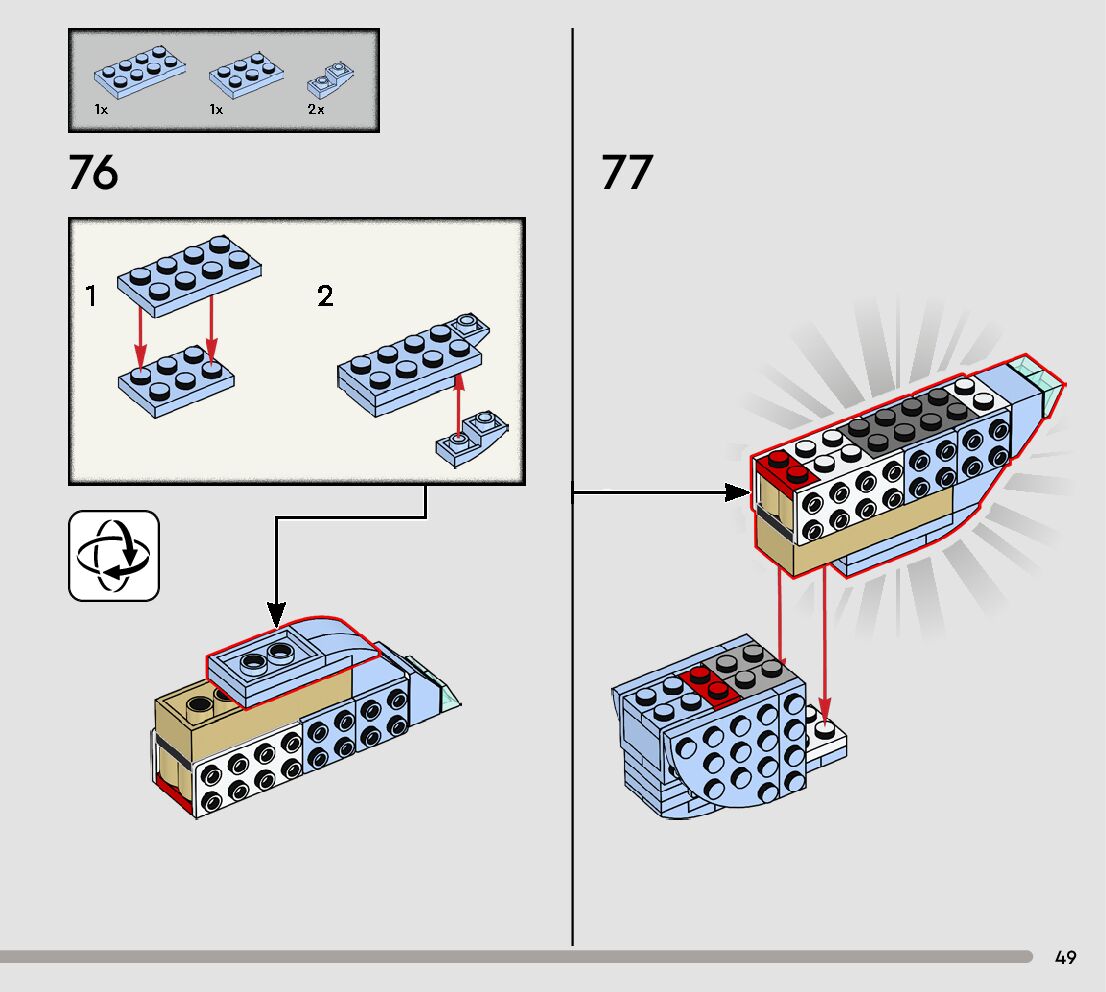 1x 1x 2x

76

1

2

77

49