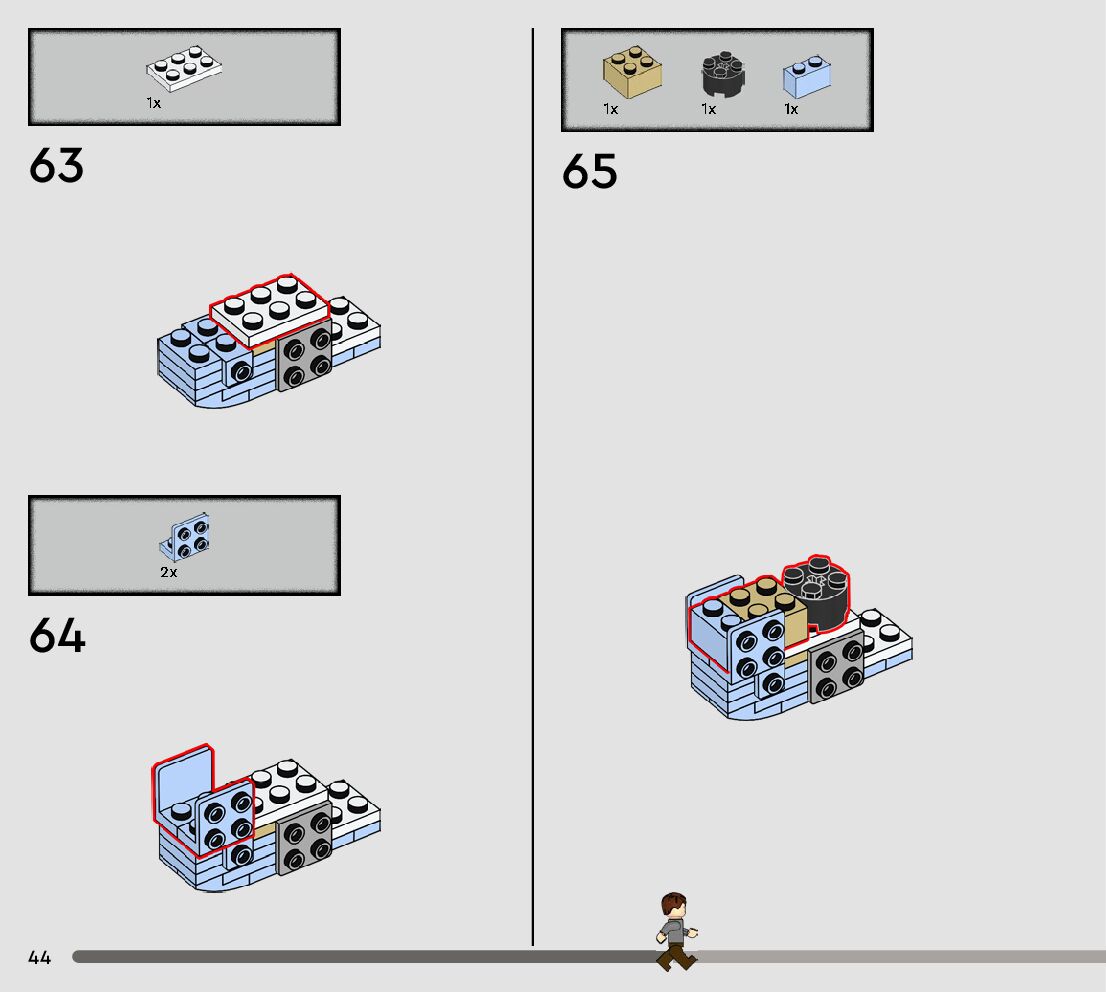 1x

63

2x

64

1x 1x 1x

65

44