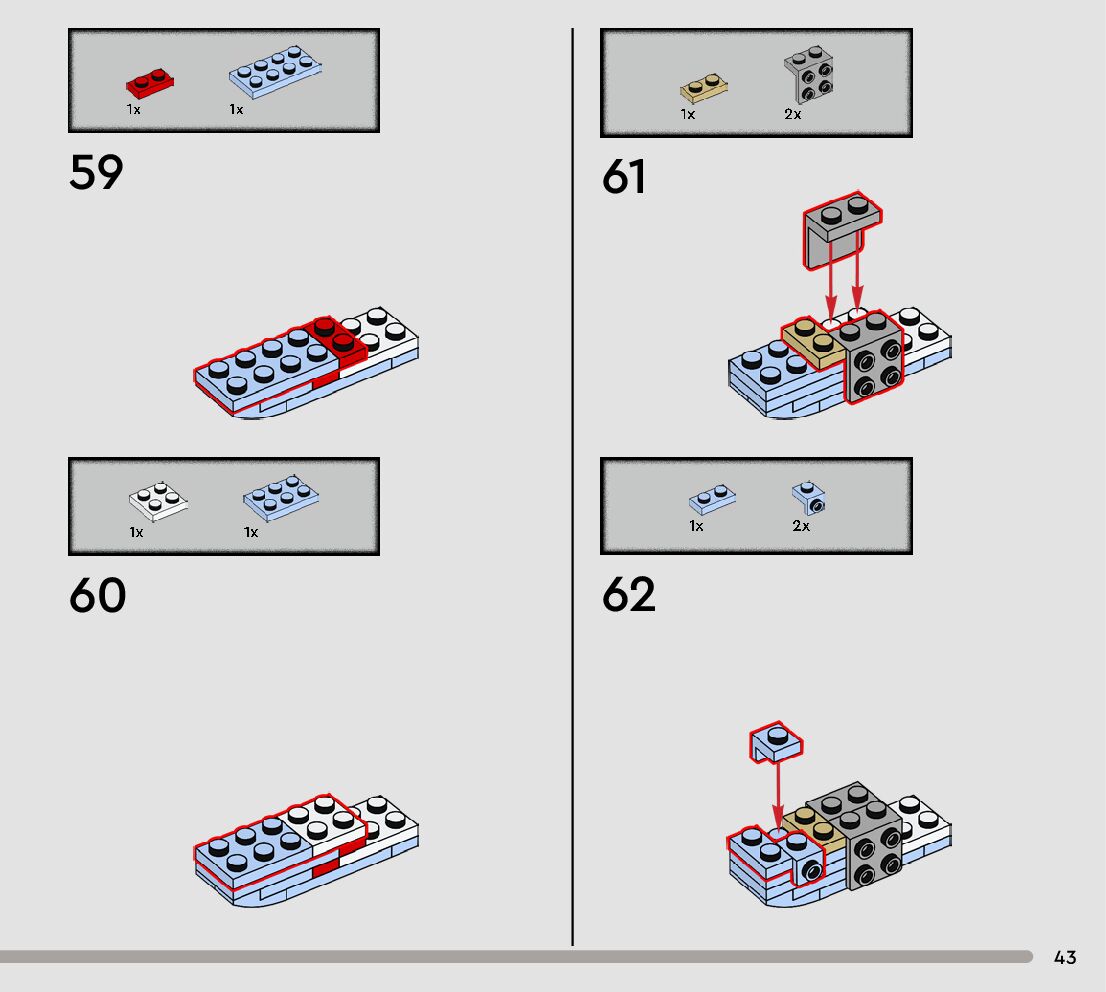 1x 1x

59

1x 1x

60

1x 2x

61

1x 2x

62

43