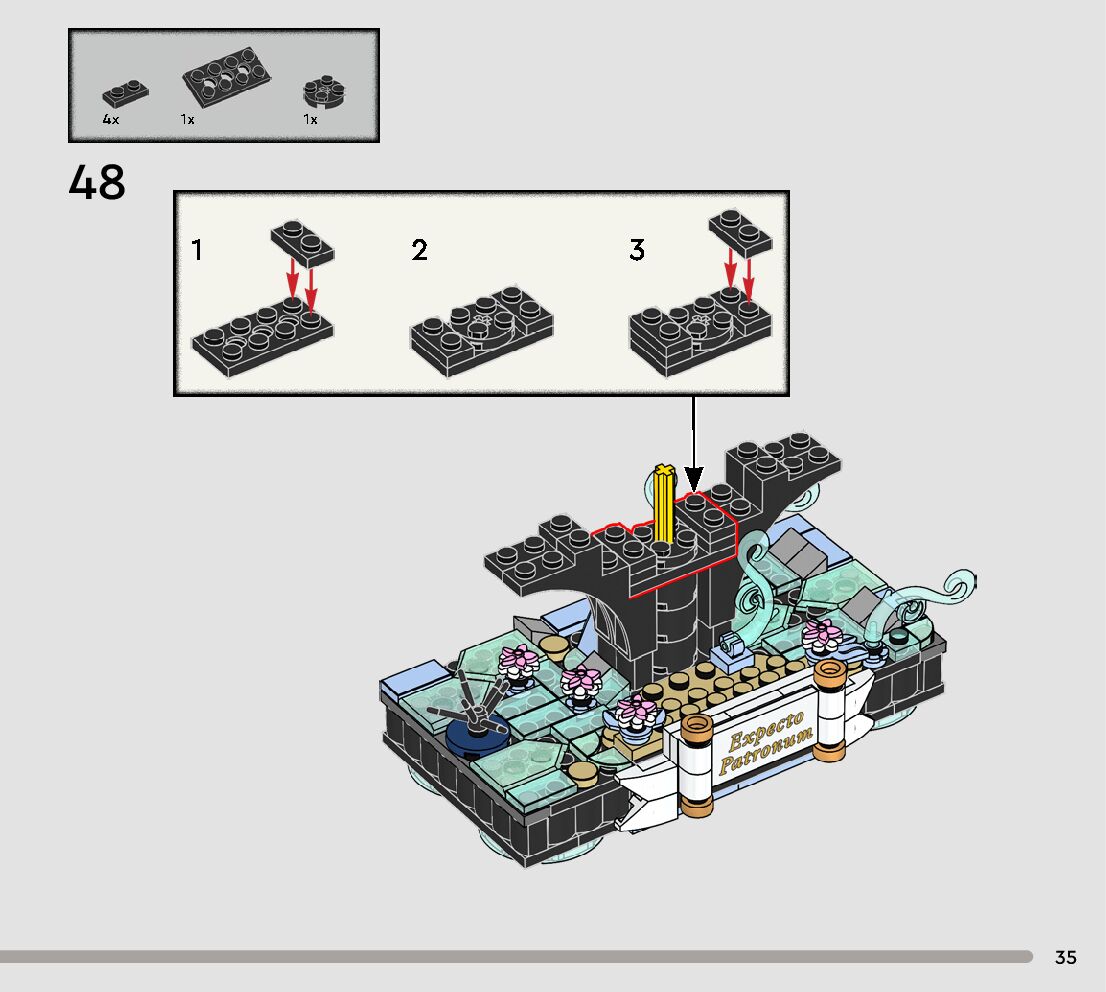 4x 1x 1x

48

1

2

3

Expecto Patronum

35