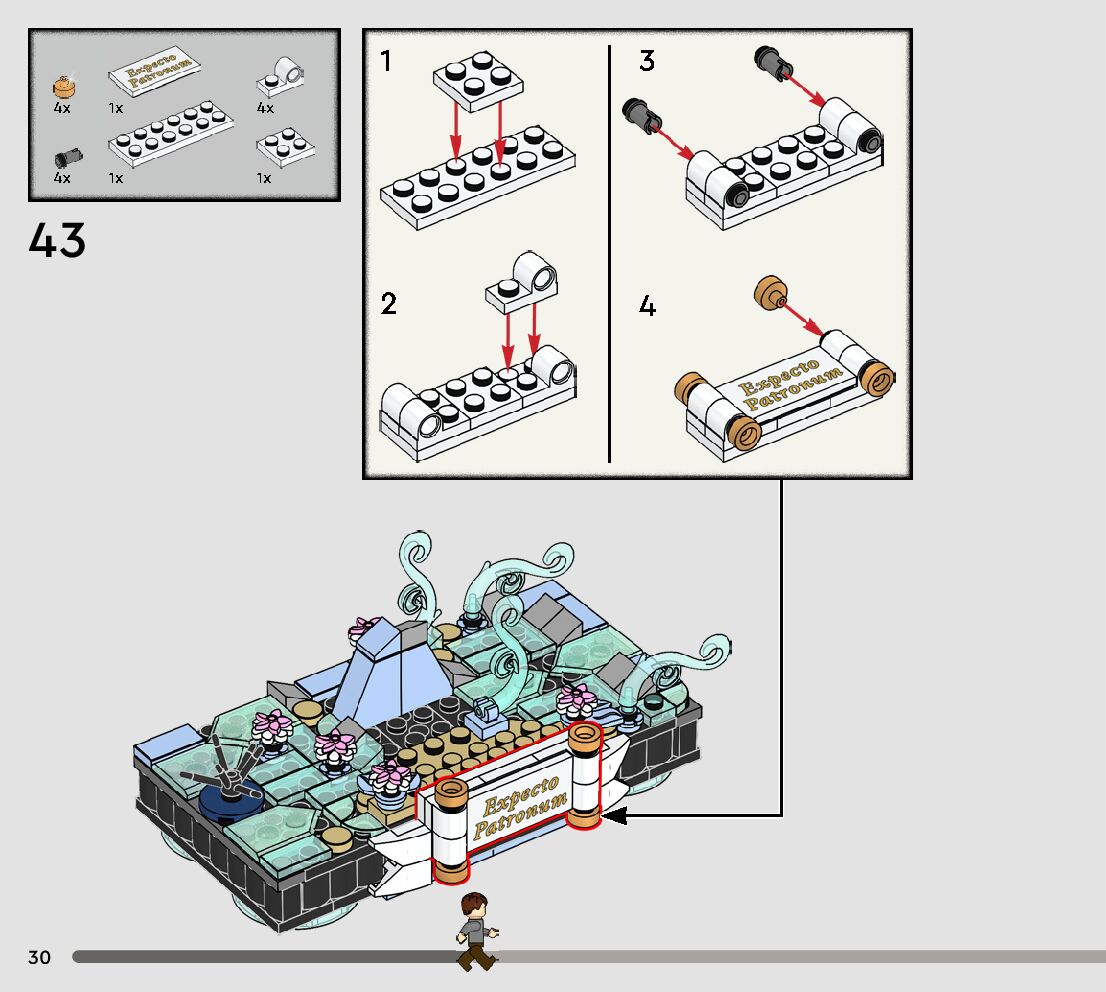 4x
Expecto Patronum
1x
4x
4x
1x
1x

43

1
2
3
4
Expecto Patronum

Expecto Patronum

30