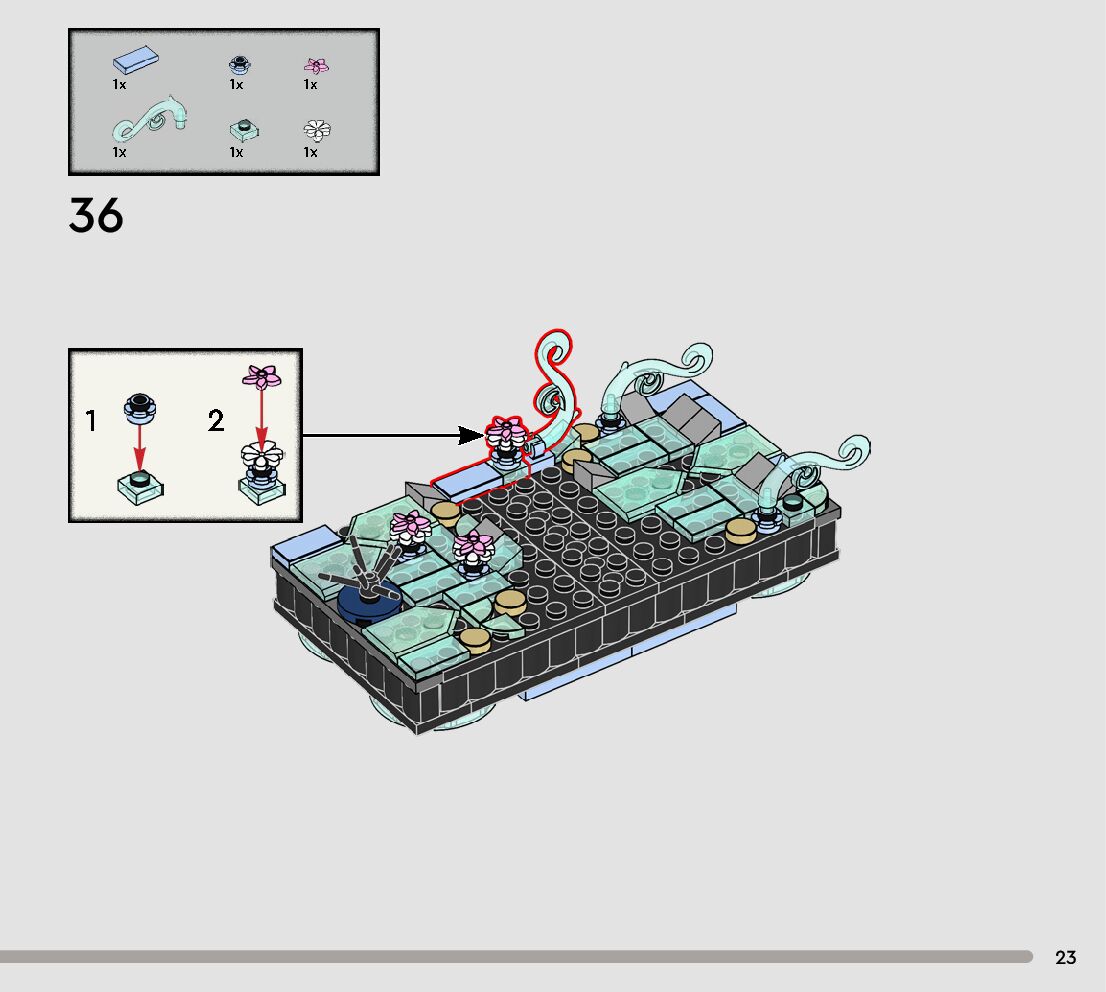 1x 1x 1x
1x 1x 1x

36

1 2

23