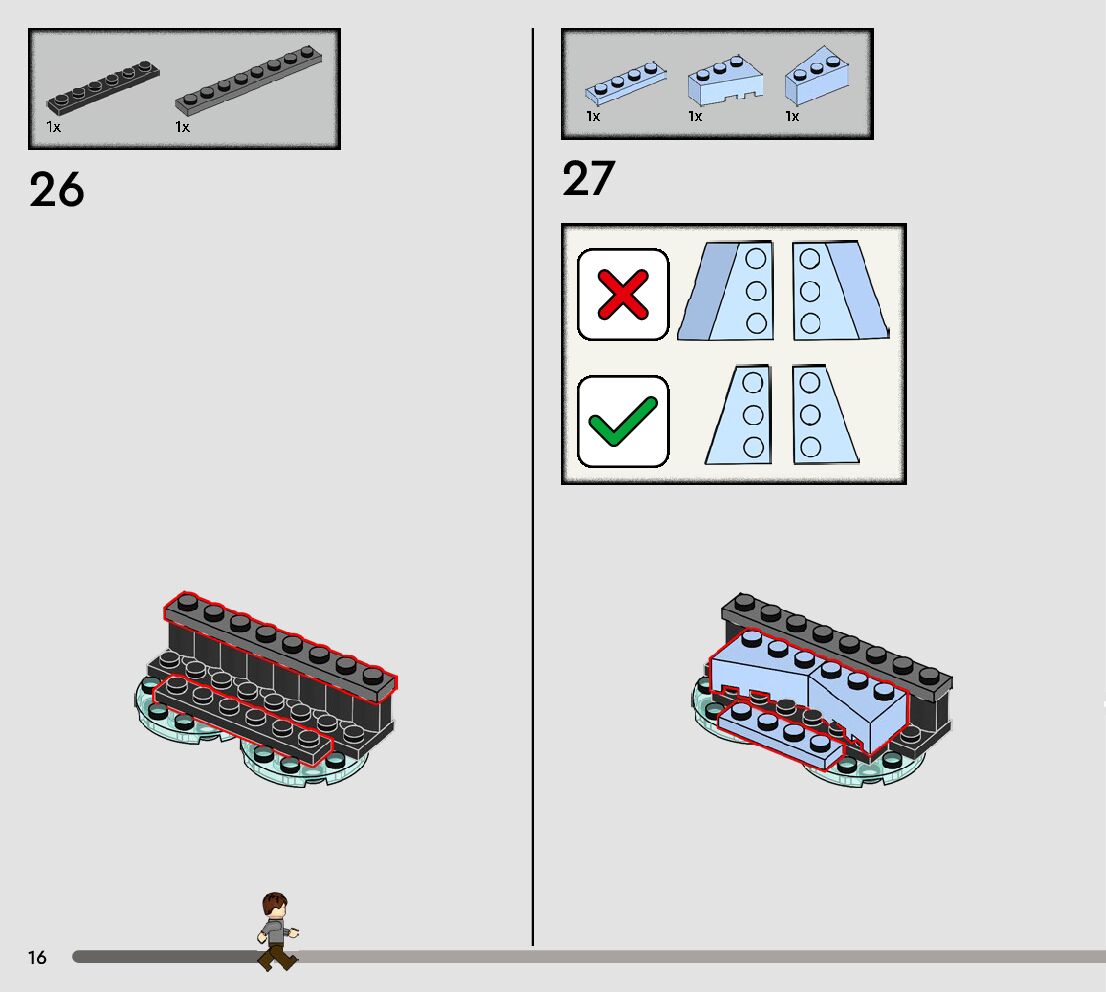 1x 1x

26

1x 1x 1x

27

16