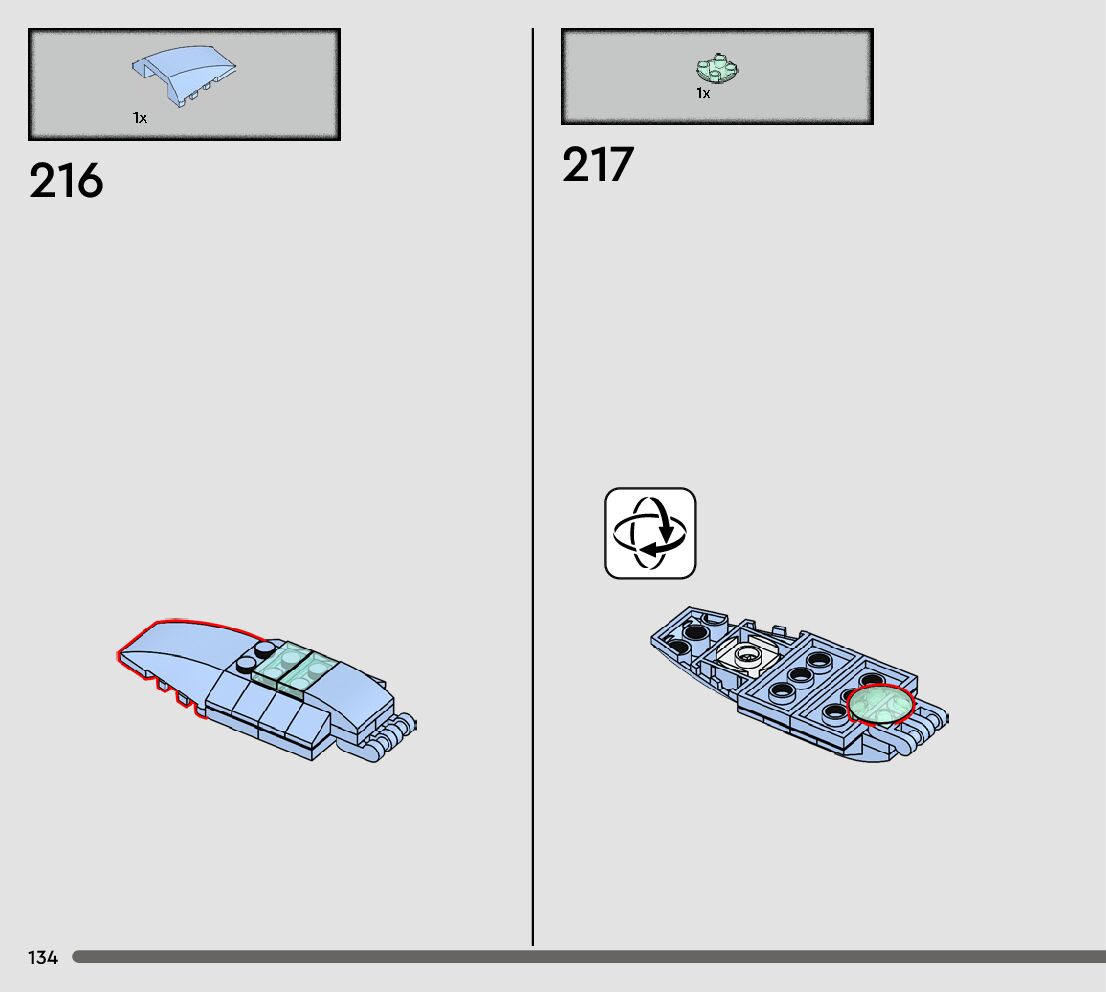 1x

216

1x

217

134