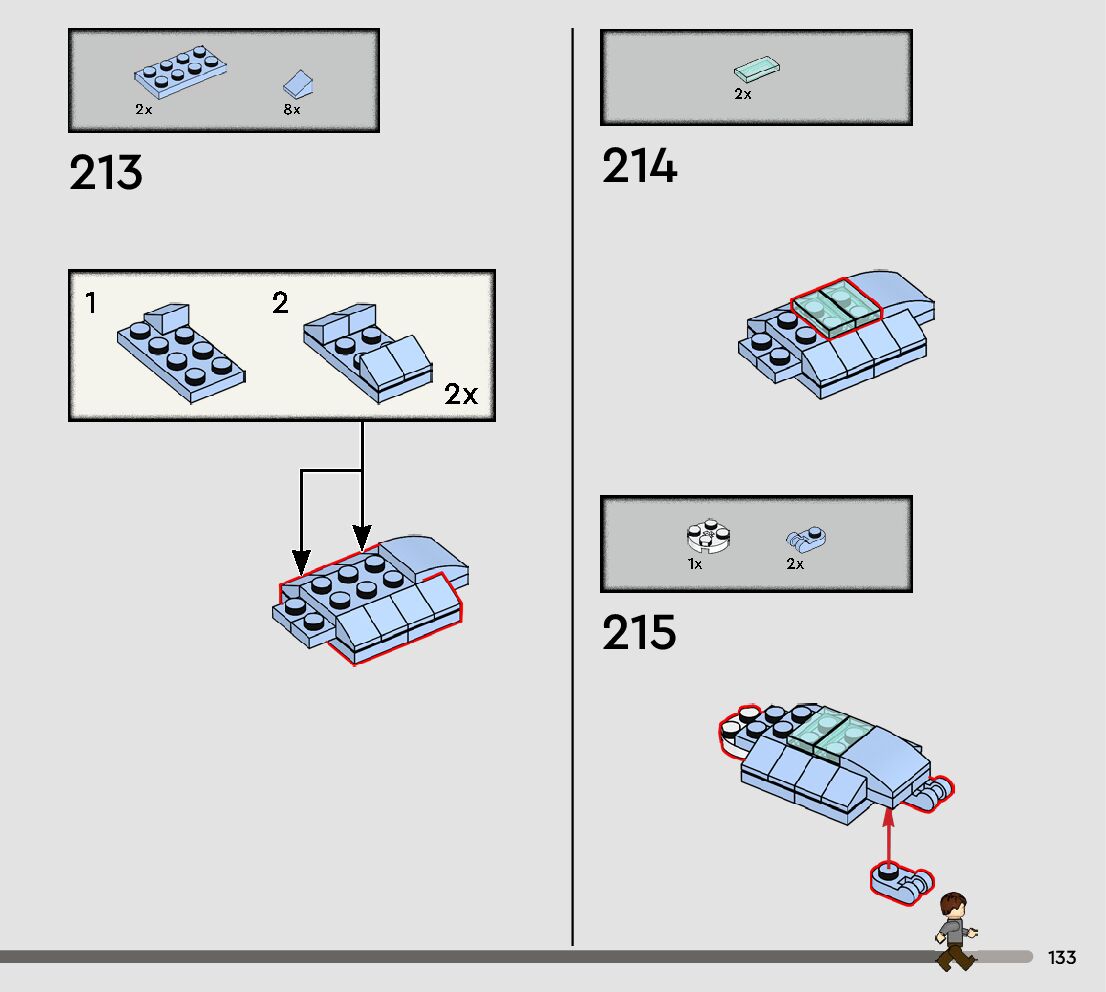 2x
8x

213

1

2

2x

2x

214

1x
2x

215

133