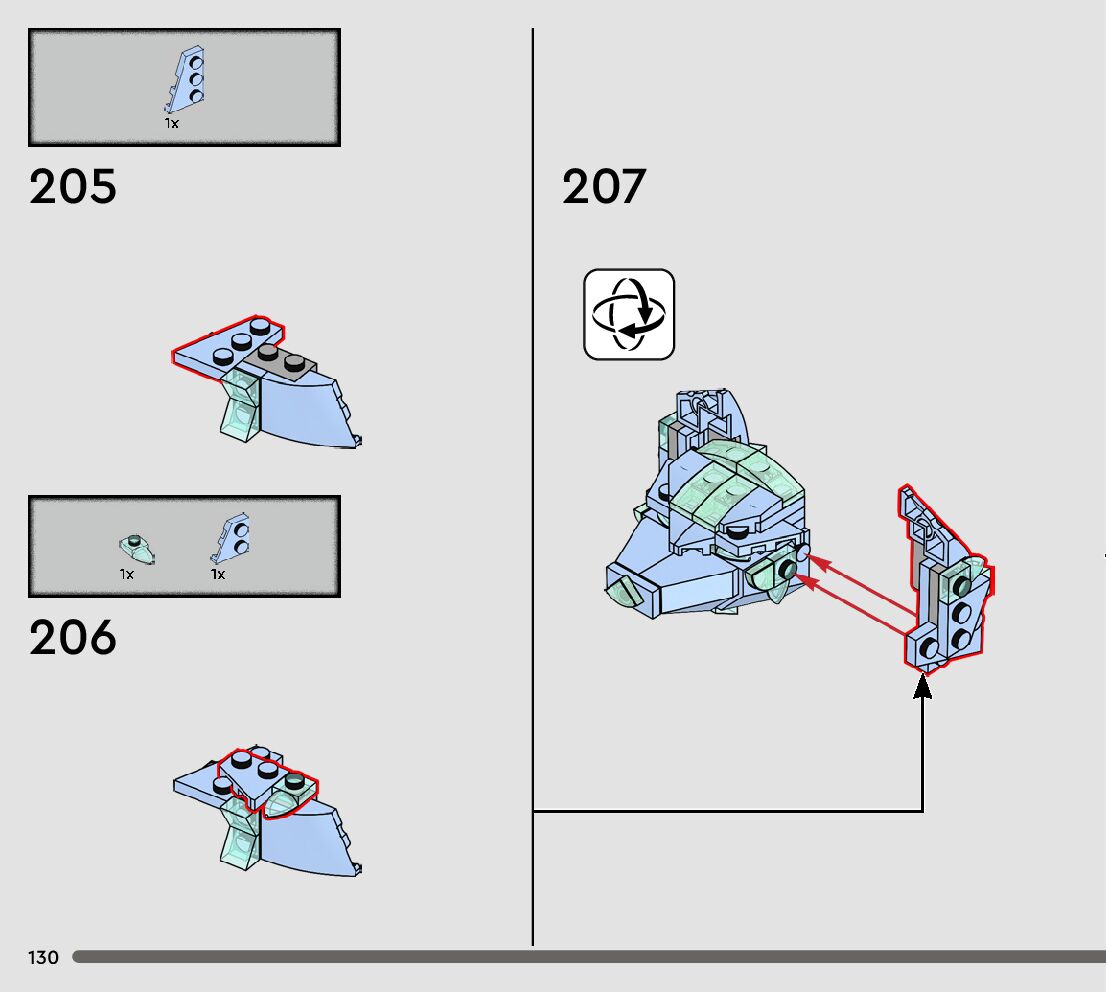 1x

205

1x 1x

206

207

130