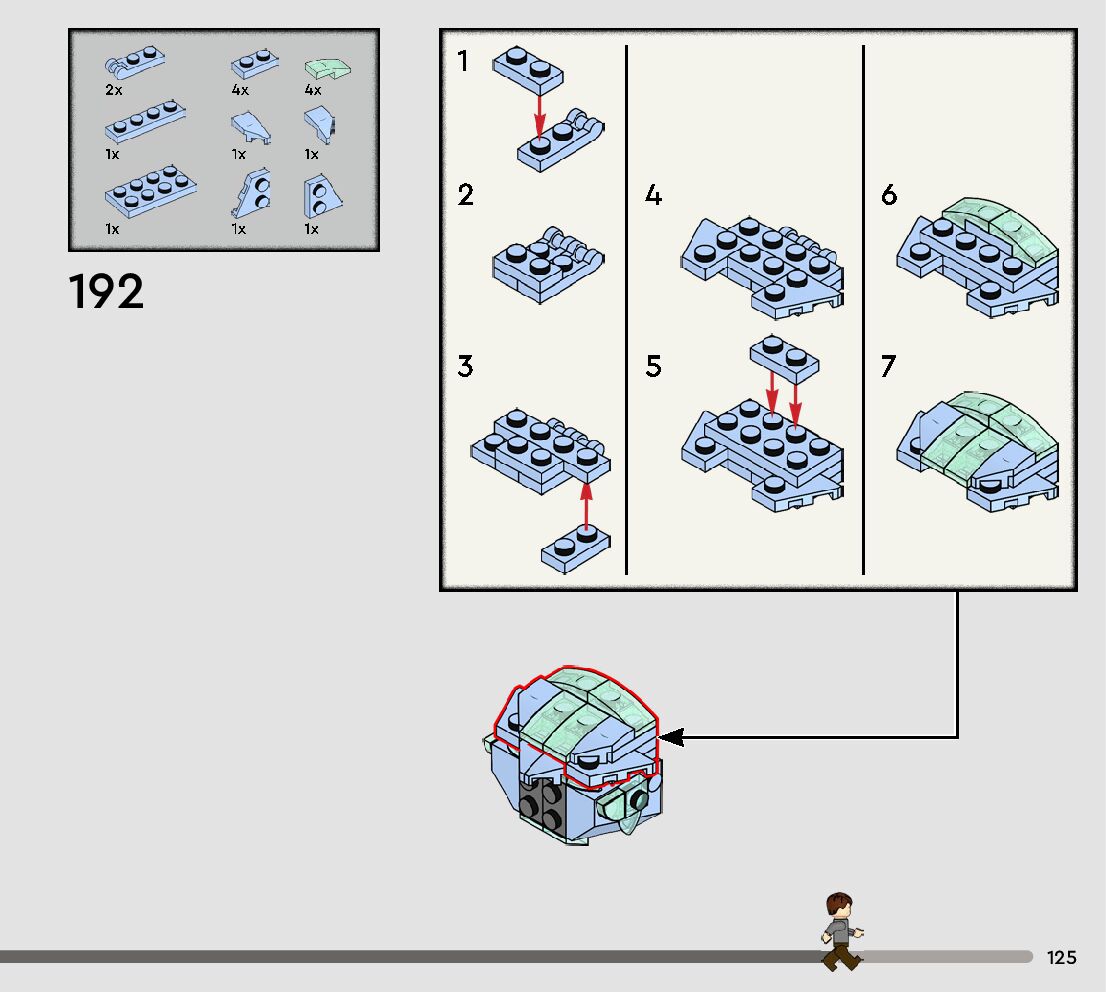 2x
4x
4x
1x
1x
1x
1x
1x
1x

192

1
2
3
4
5
6
7

125