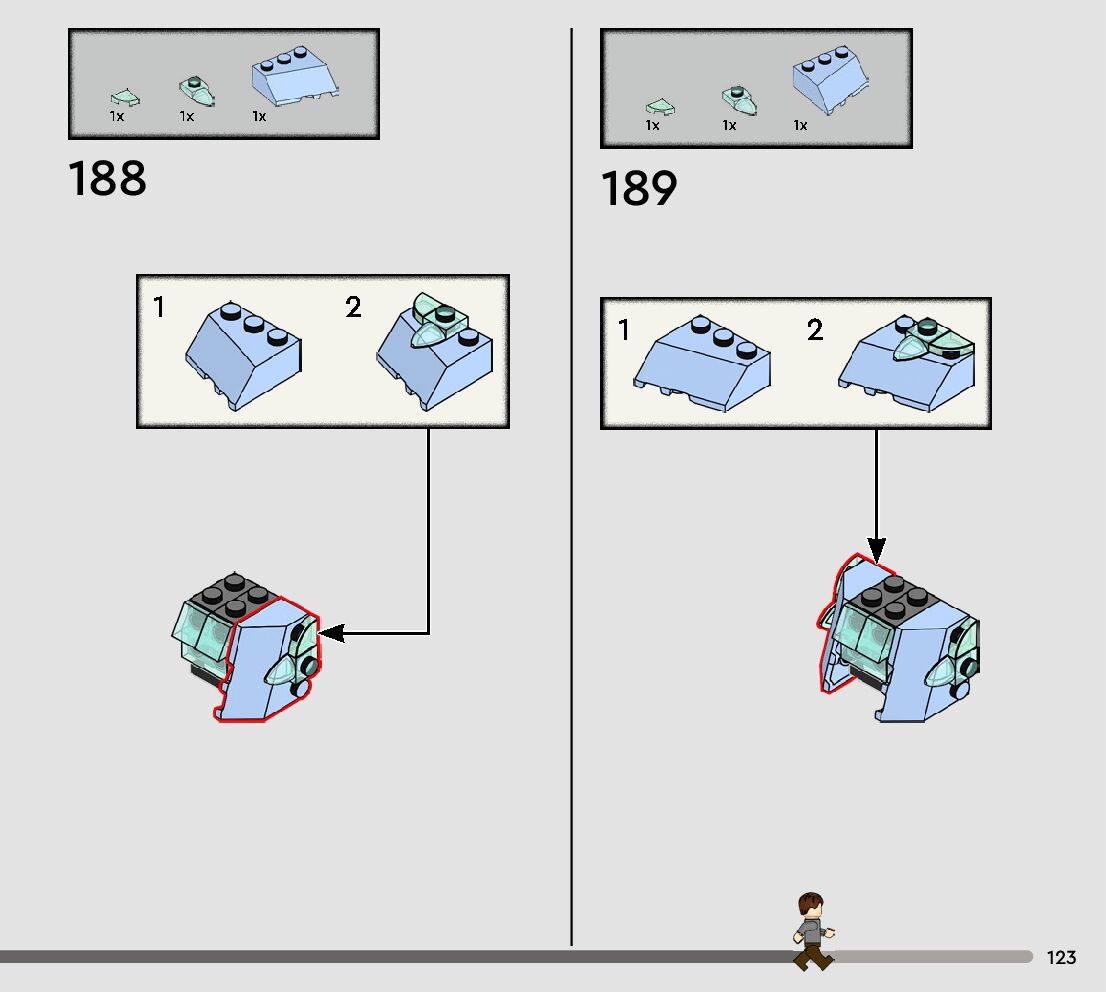 1x 1x 1x

188

1 2

1x 1x 1x

189

1 2

123