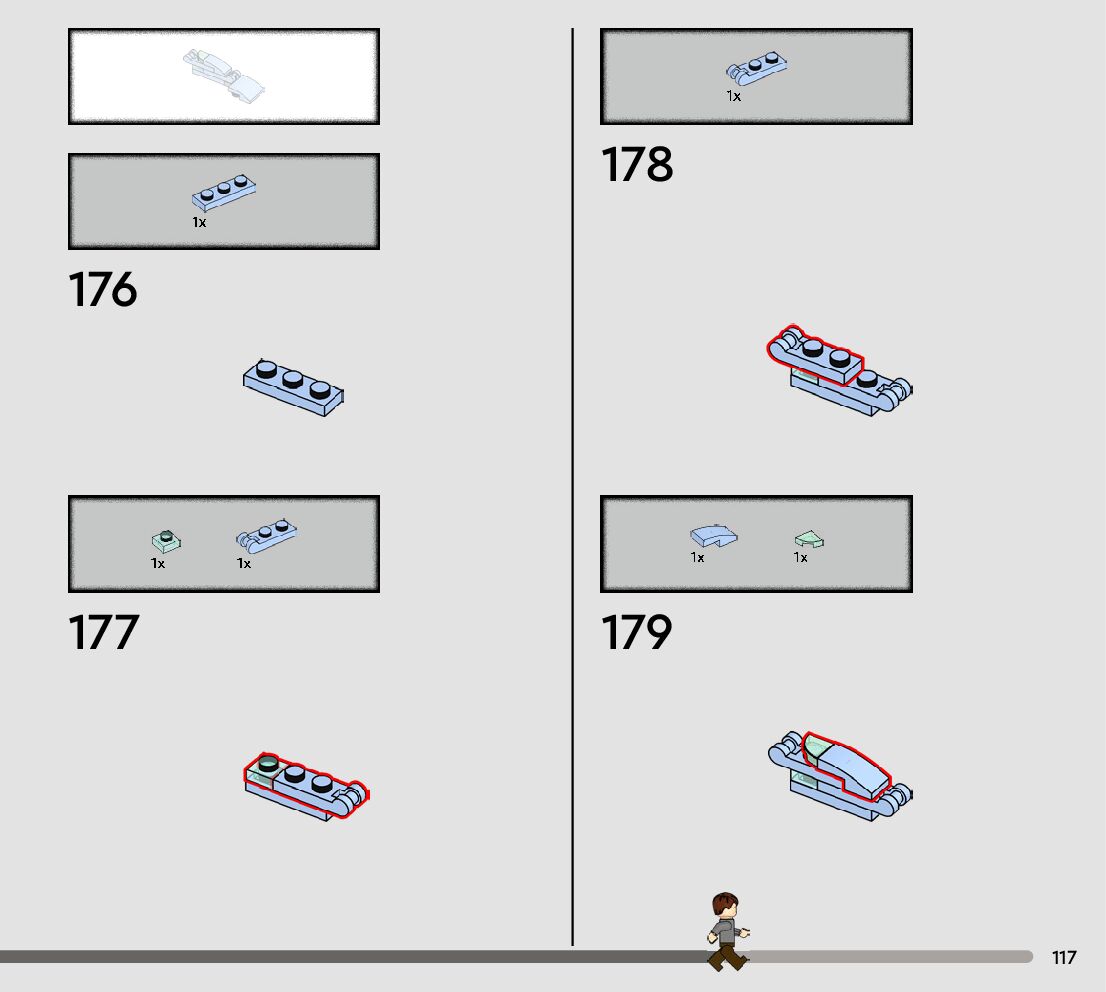 1x

176

1x 1x

177

1x

178

1x 1x

179

117