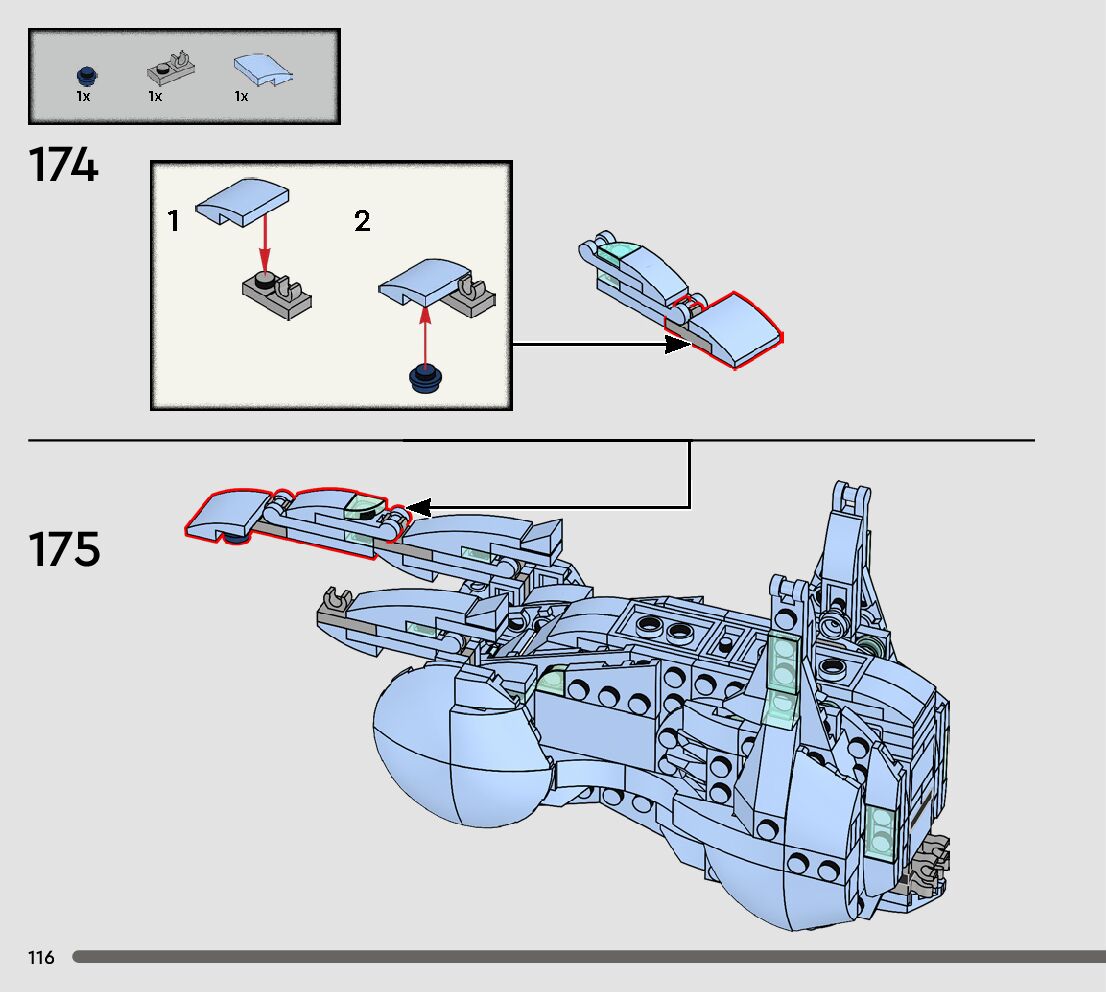 1x 1x 1x

174

1

2

175

116