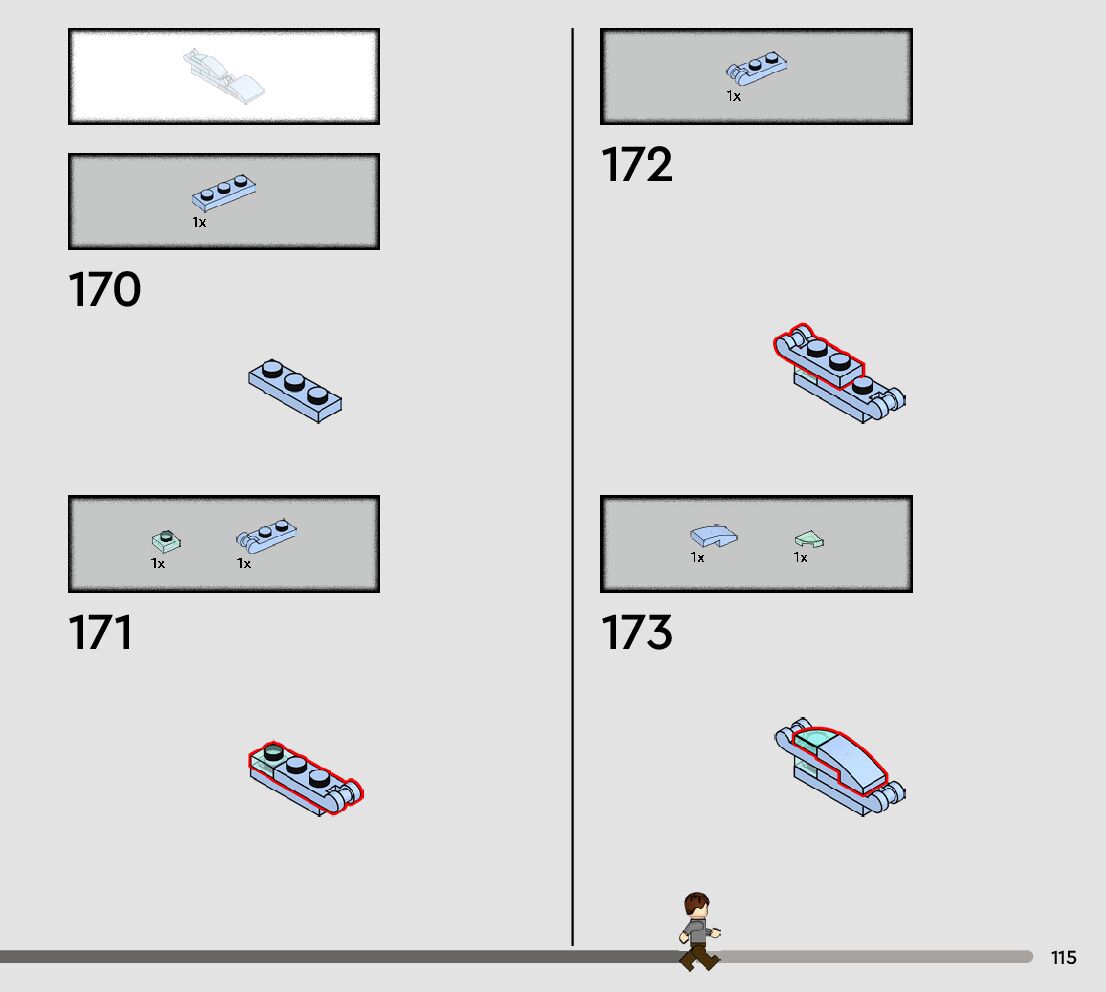 1x

170

1x 1x

171

1x

172

1x 1x

173

115