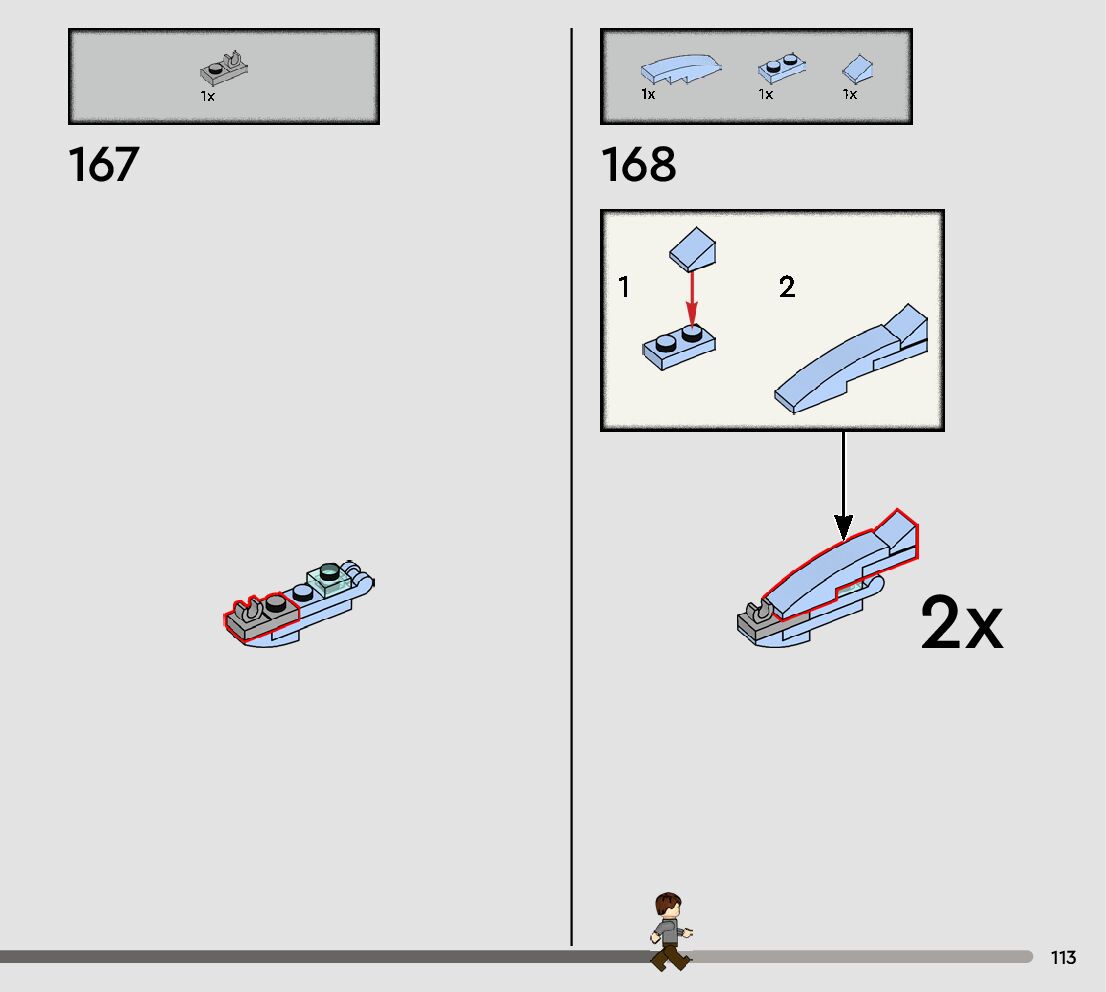 1x

167

1x 1x 1x

168

1

2

2x

113