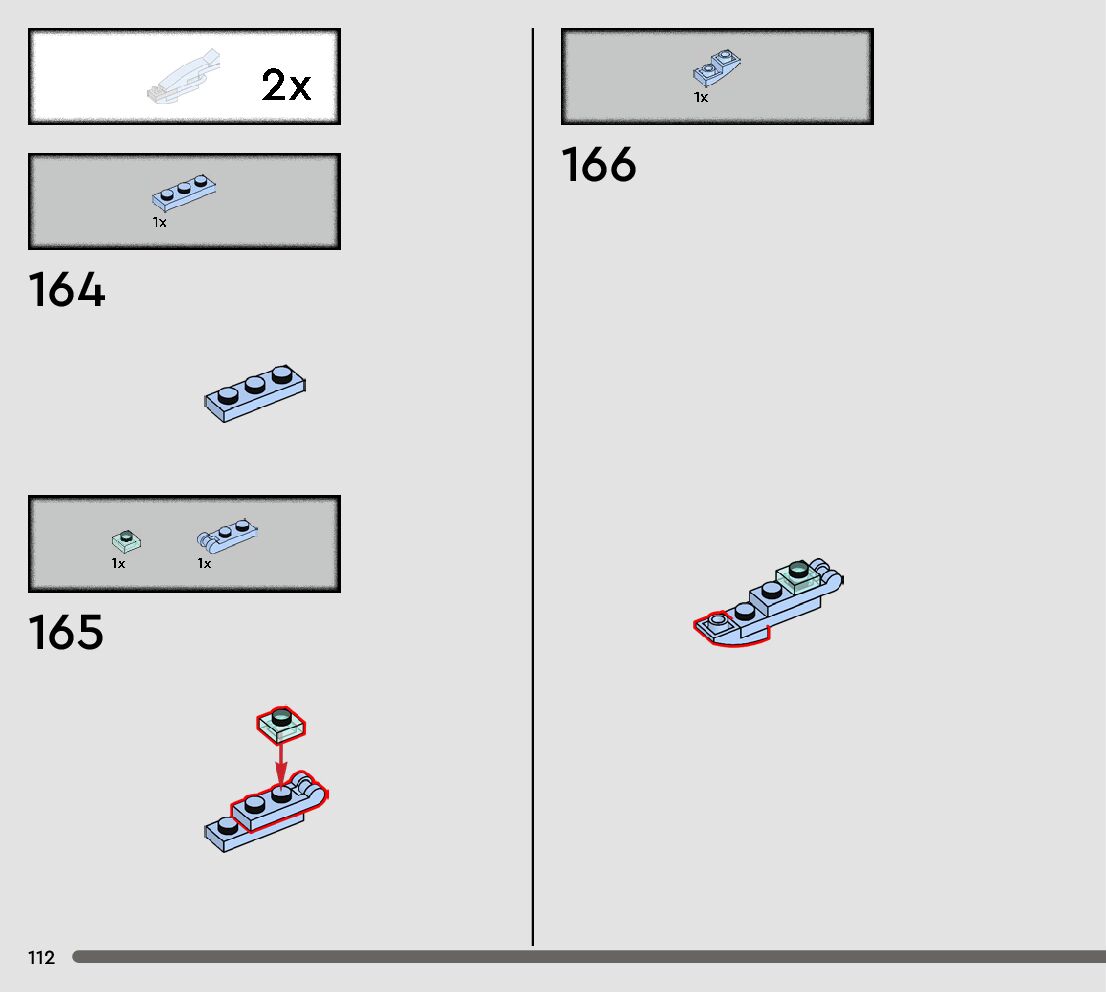 2x

1x

164

1x 1x

165

1x

166

112