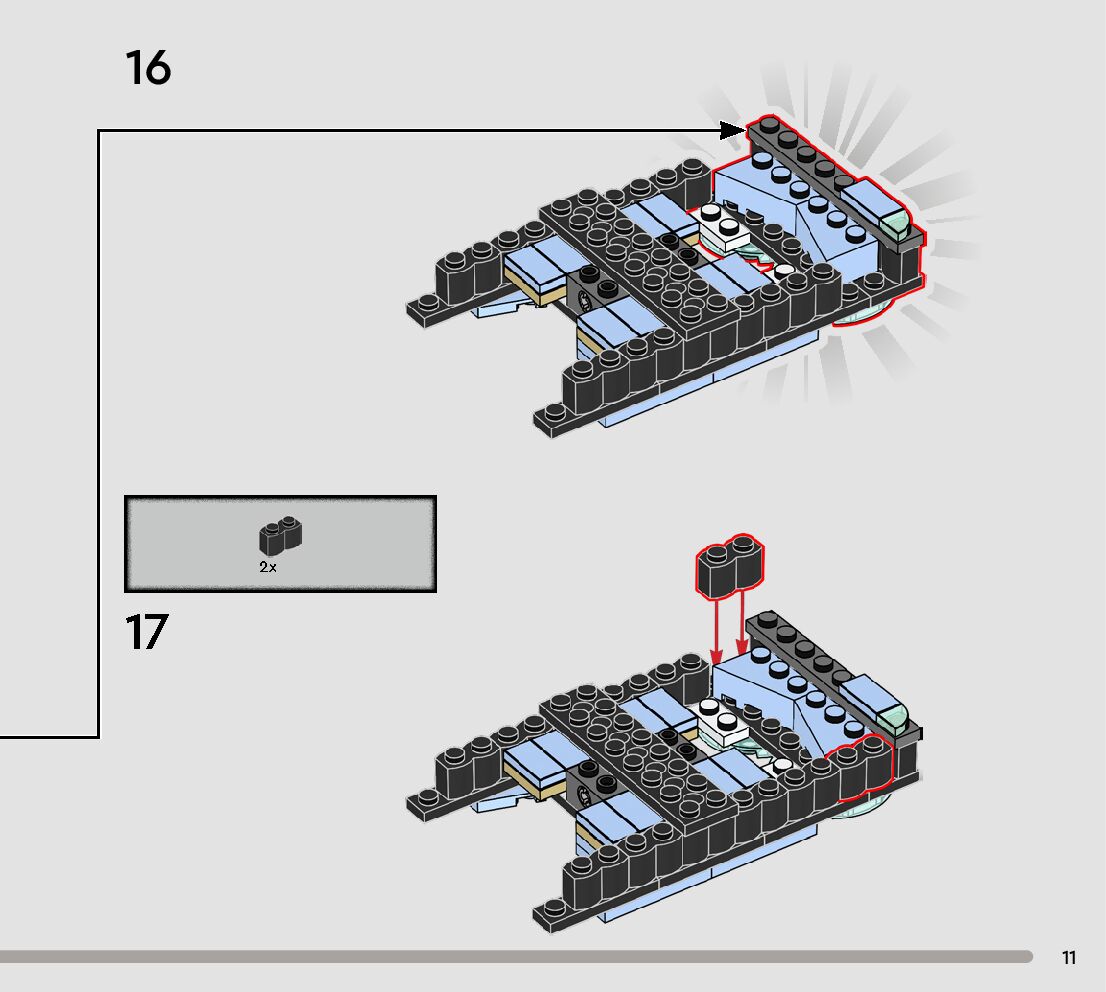 16

2x

17

11