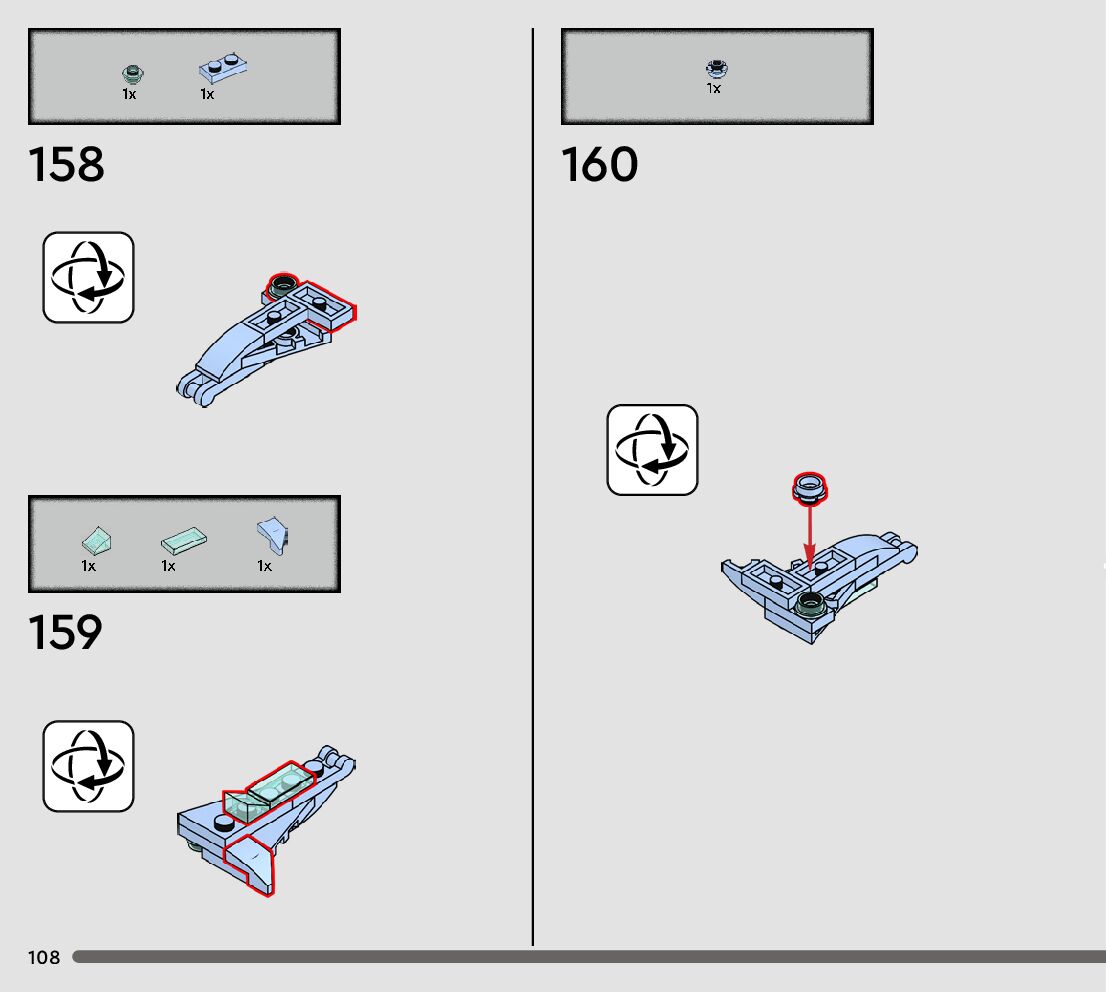 1x 1x

158

1x 1x 1x

159

1x

160

108