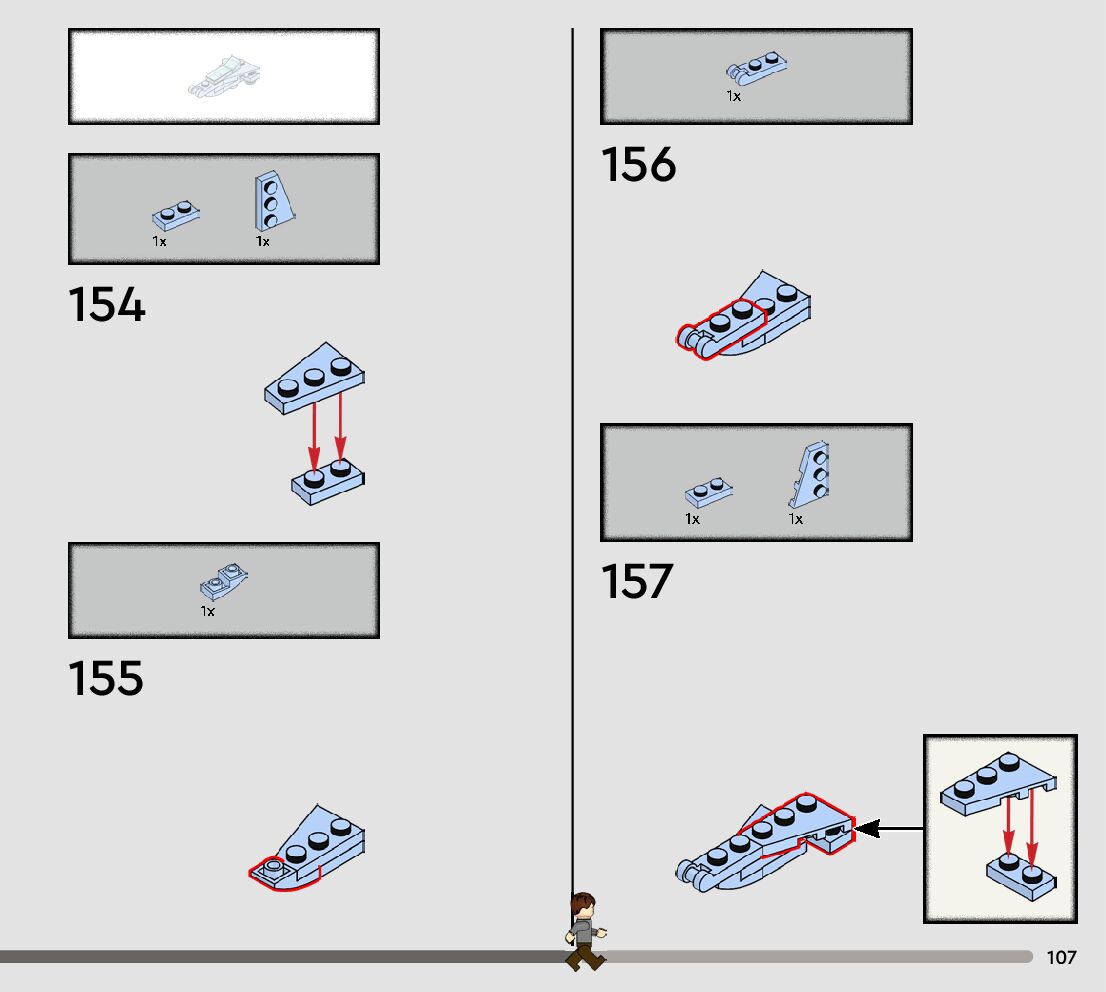 1x 1x

154

1x

155

1x

156

1x 1x

157

107