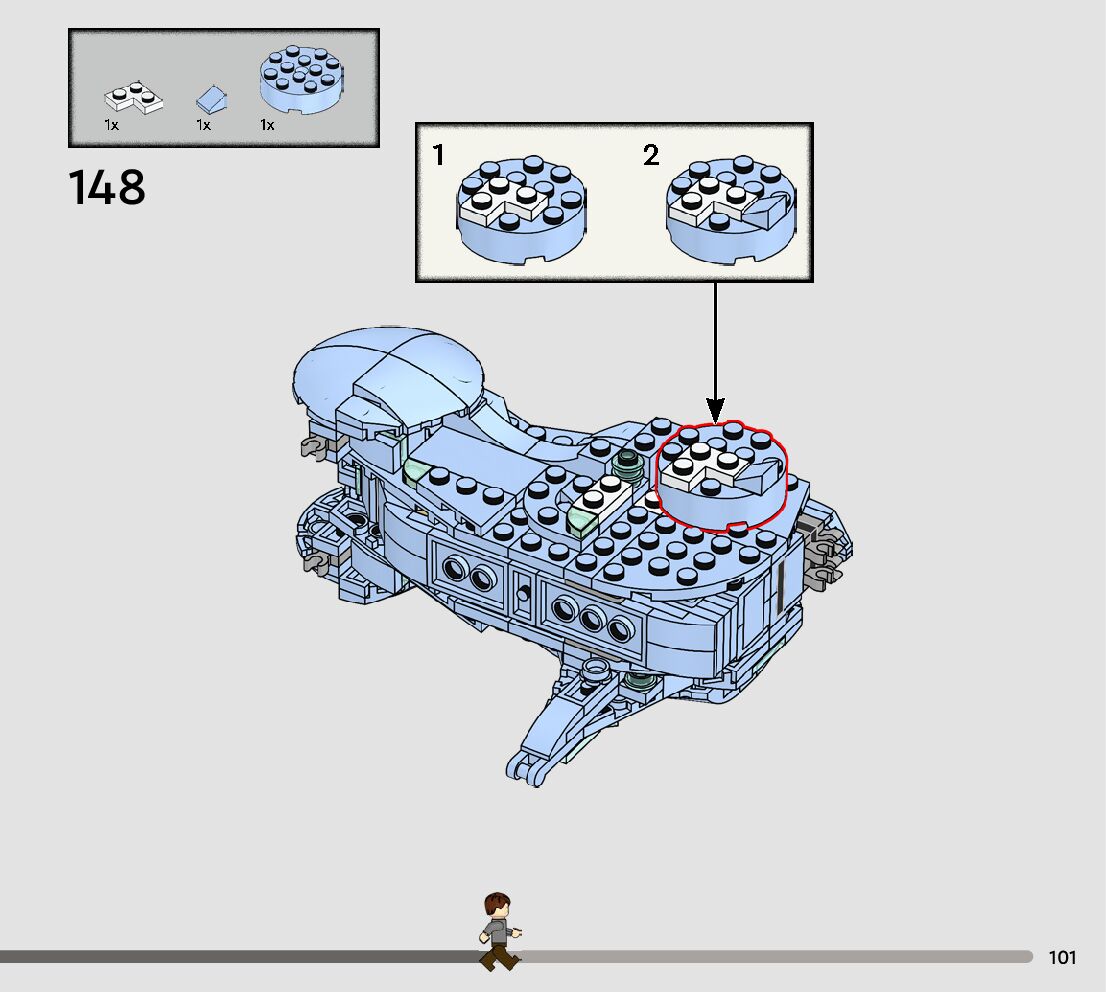 1x 1x 1x

148

1

2

101