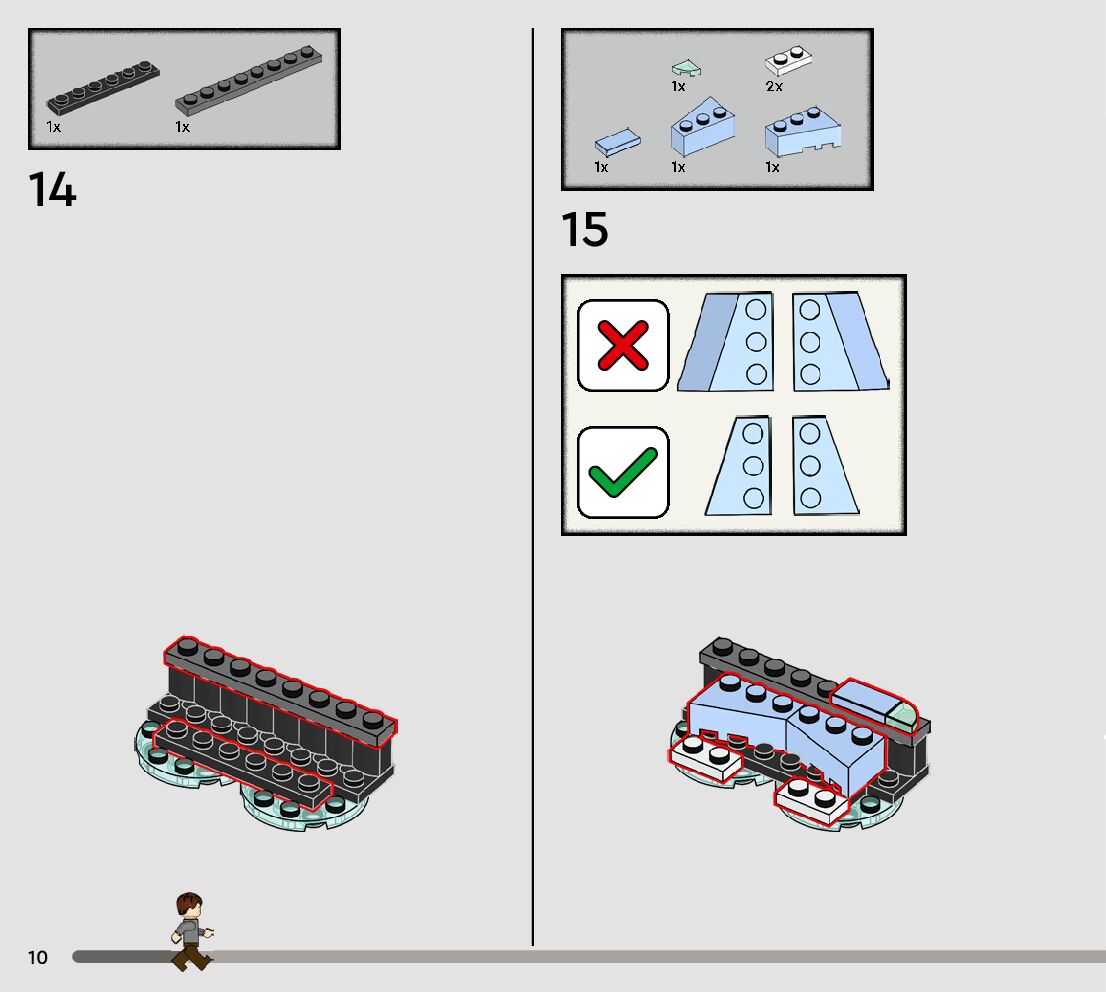 1x
1x

14

1x
2x
1x
1x
1x

15

10