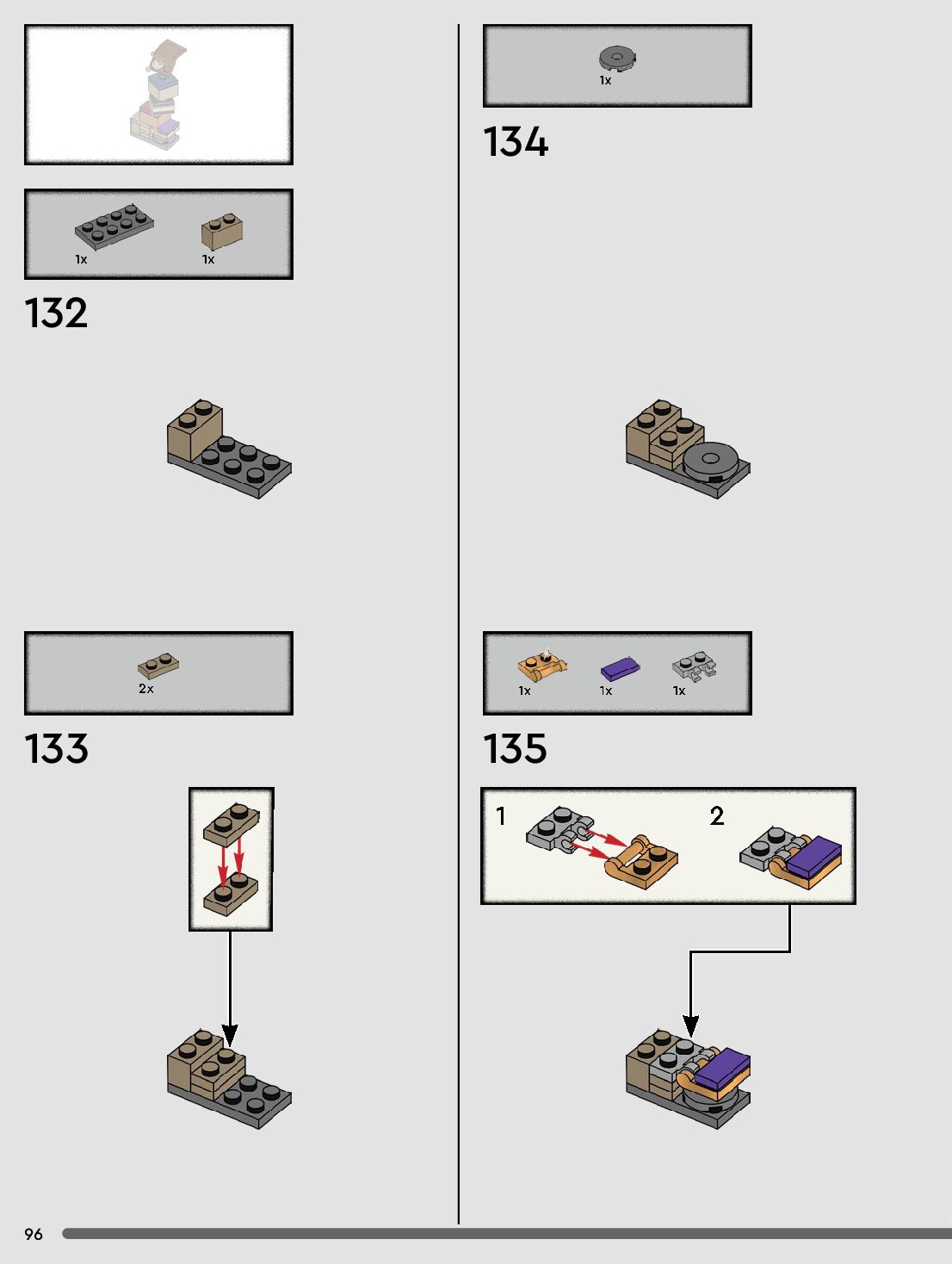 1x 1x

132

2x

133

1x

134

1x 1x 1x

135

1

2

96