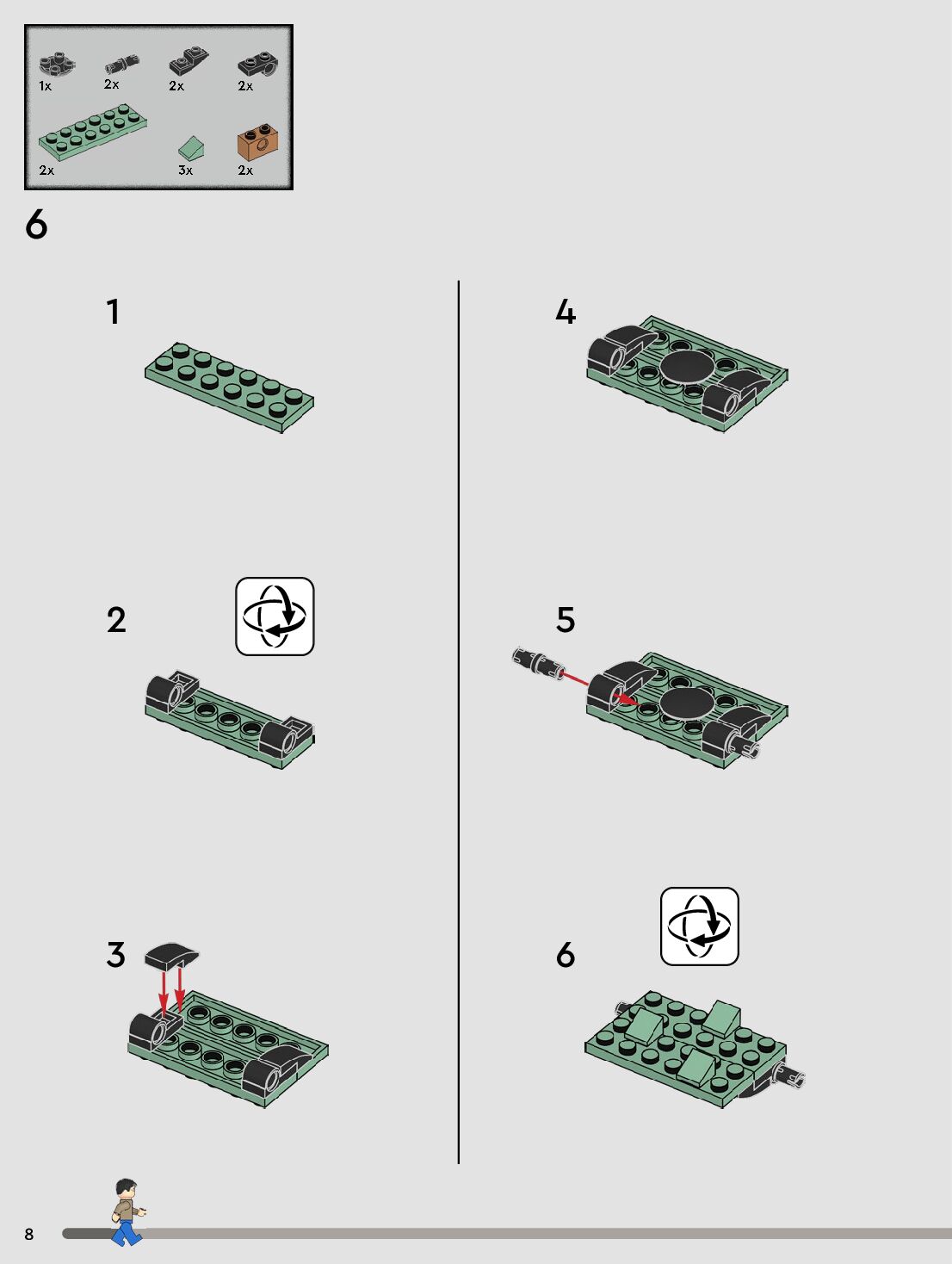 1x 2x 2x 2x
2x 3x 2x

6

1

2

3

4

5

6

8