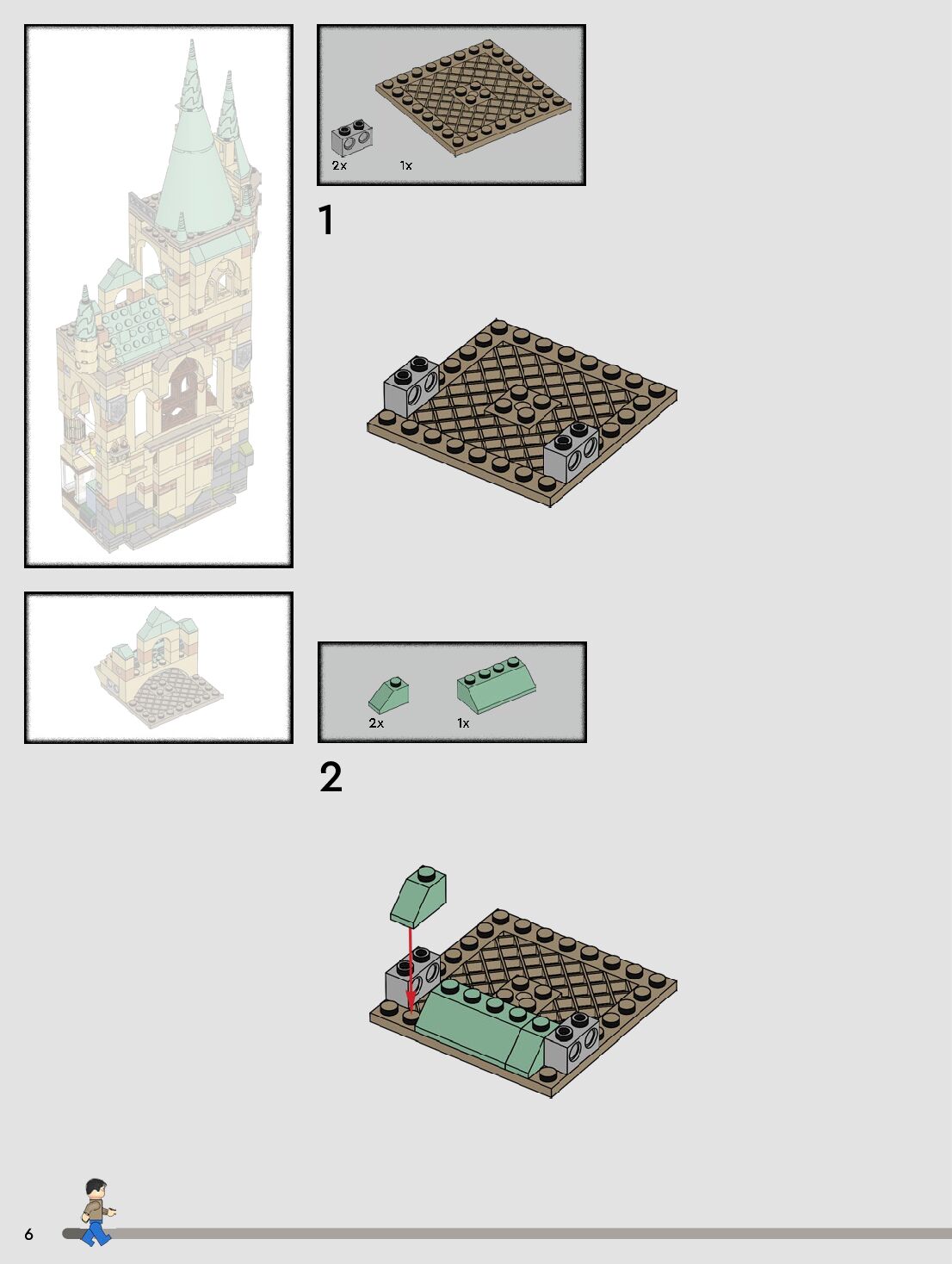 2x 1x

1

2x 1x

2

6