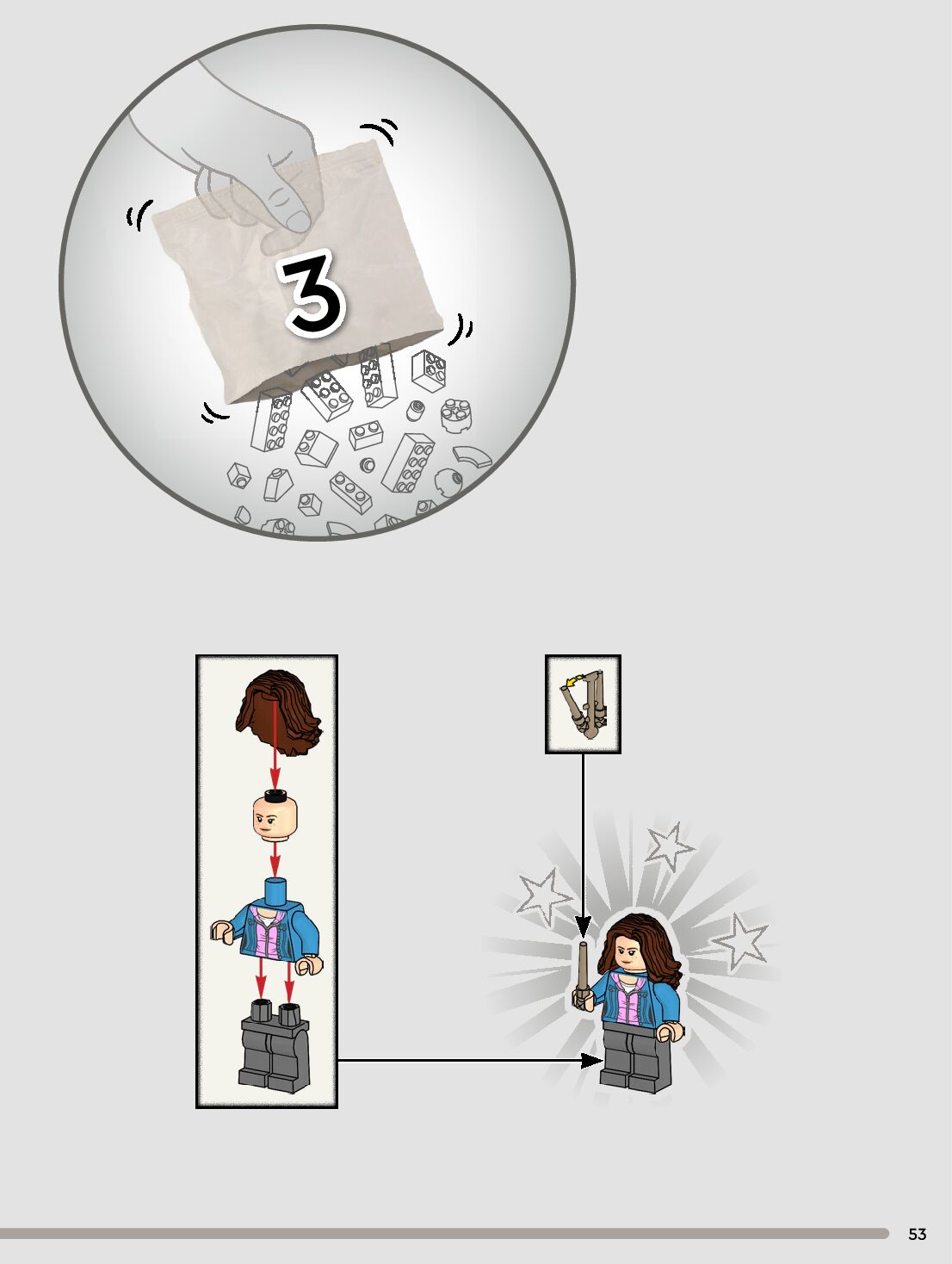 3

53