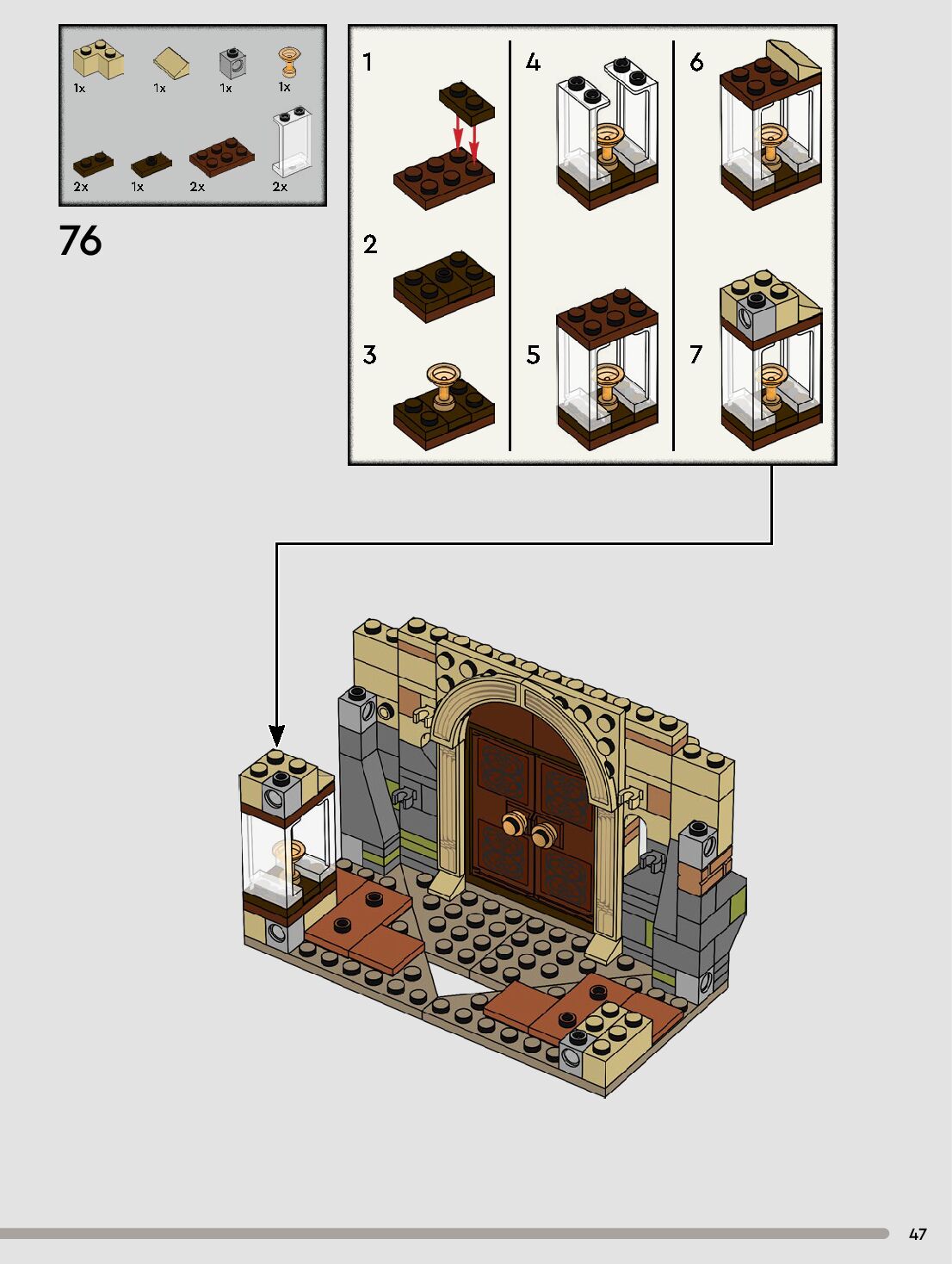 1x 1x 1x 1x

2x 1x 2x 2x

76

1

2

3

4

5

6

7

47