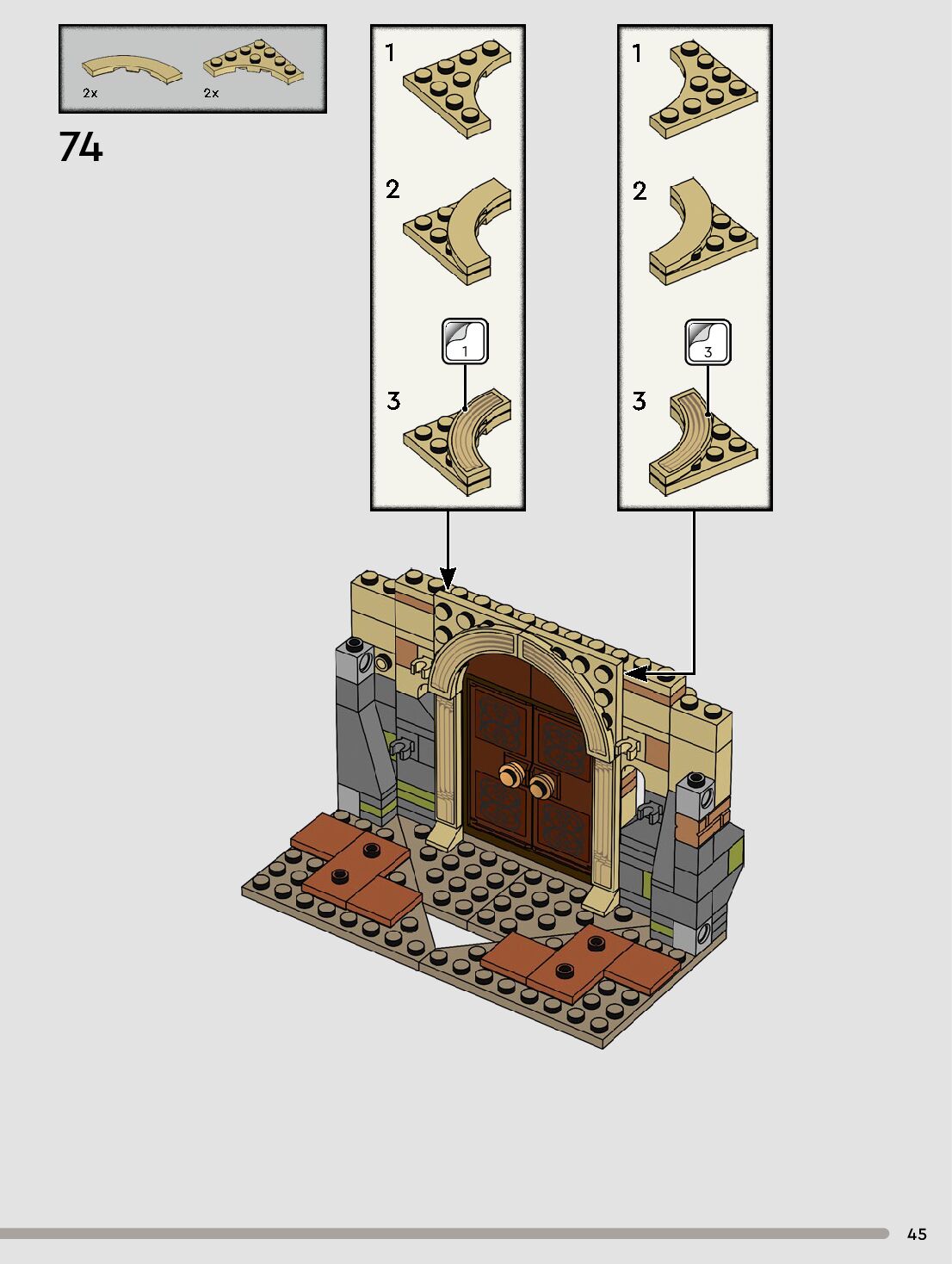 2x 2x

74

1

2

1

3

1

2

3

3

45