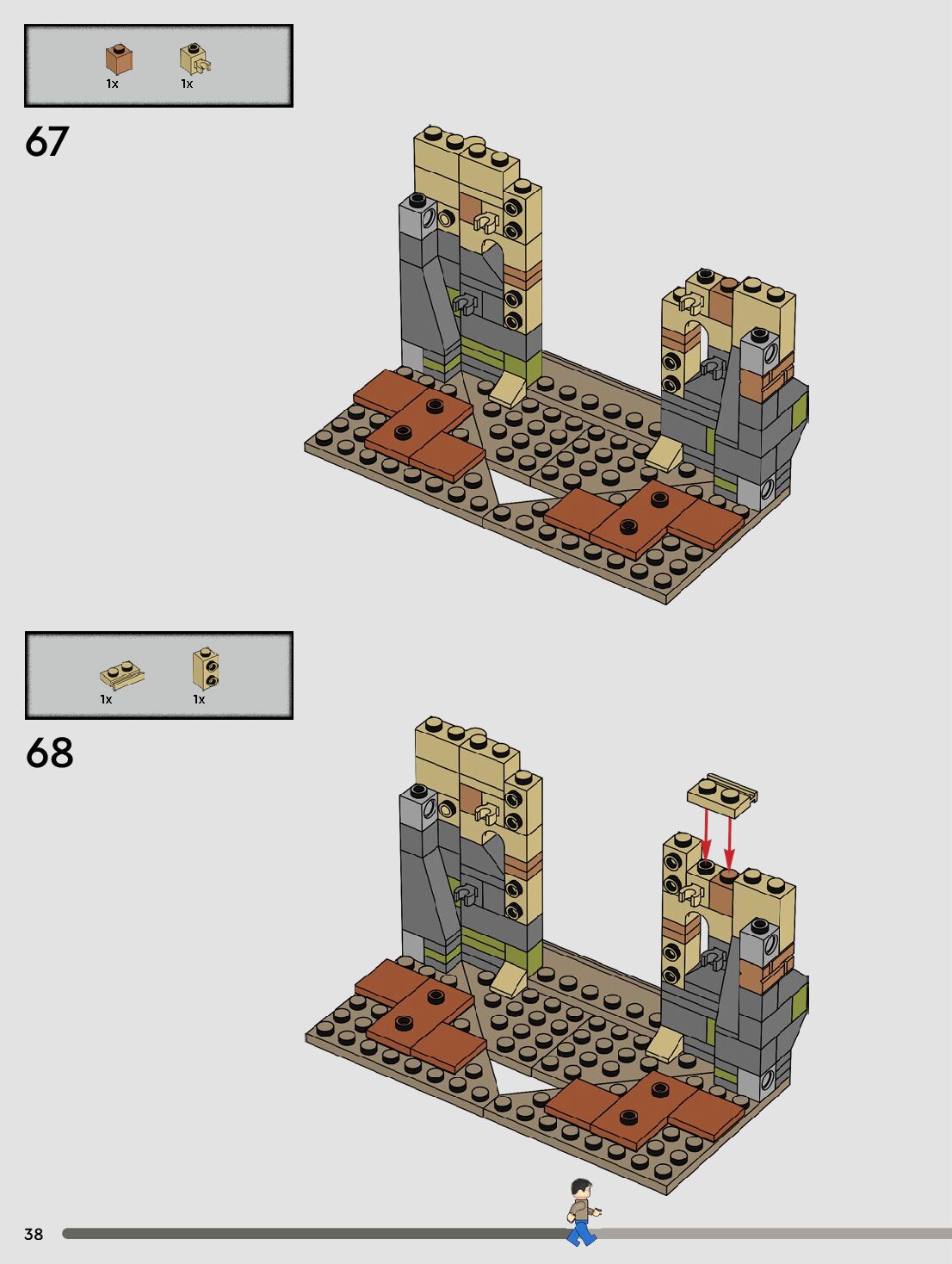 1x 1x

67

1x 1x

68

38