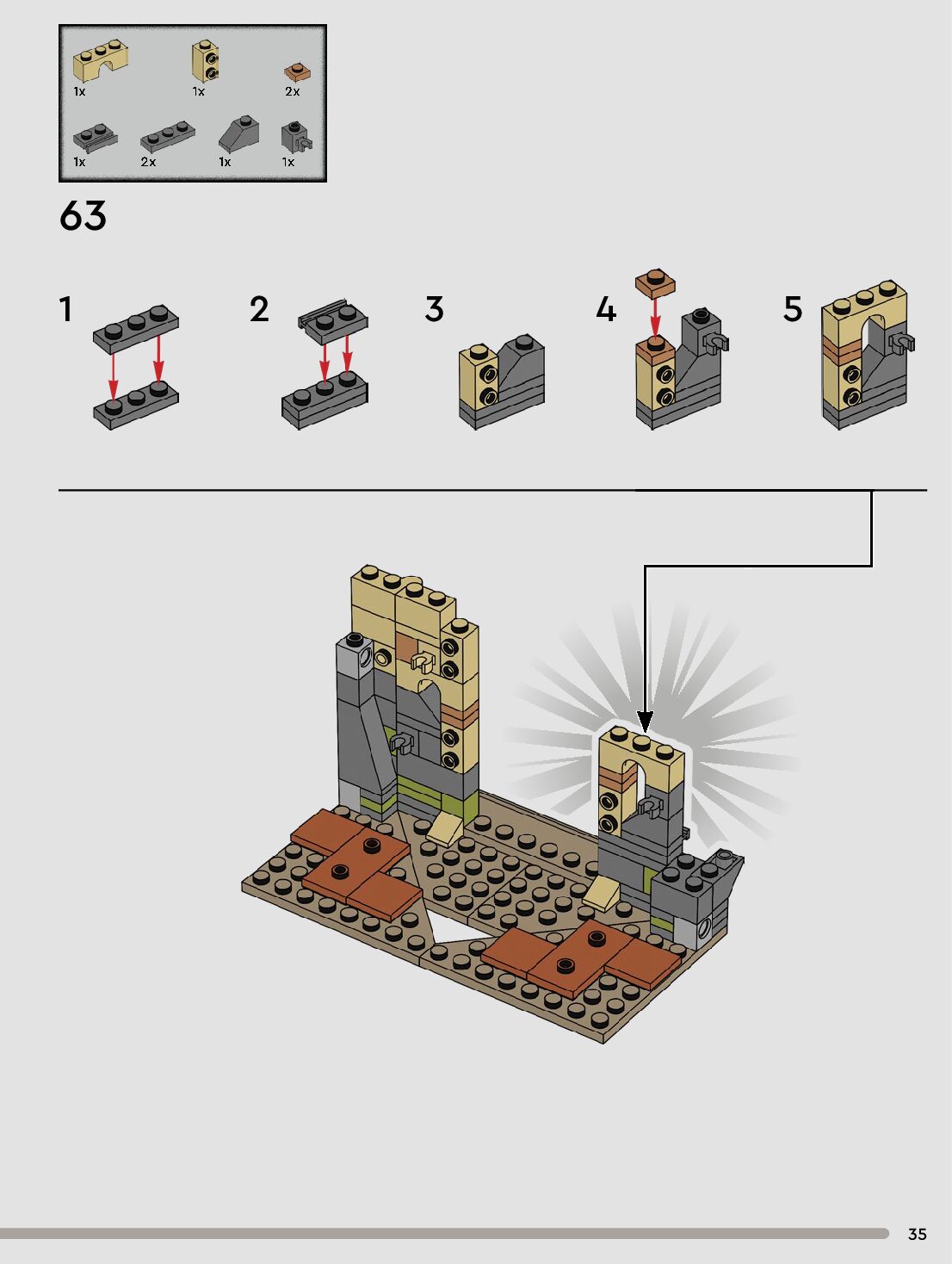 1x 1x 2x
1x 2x 1x 1x

63

1 2 3 4 5

35