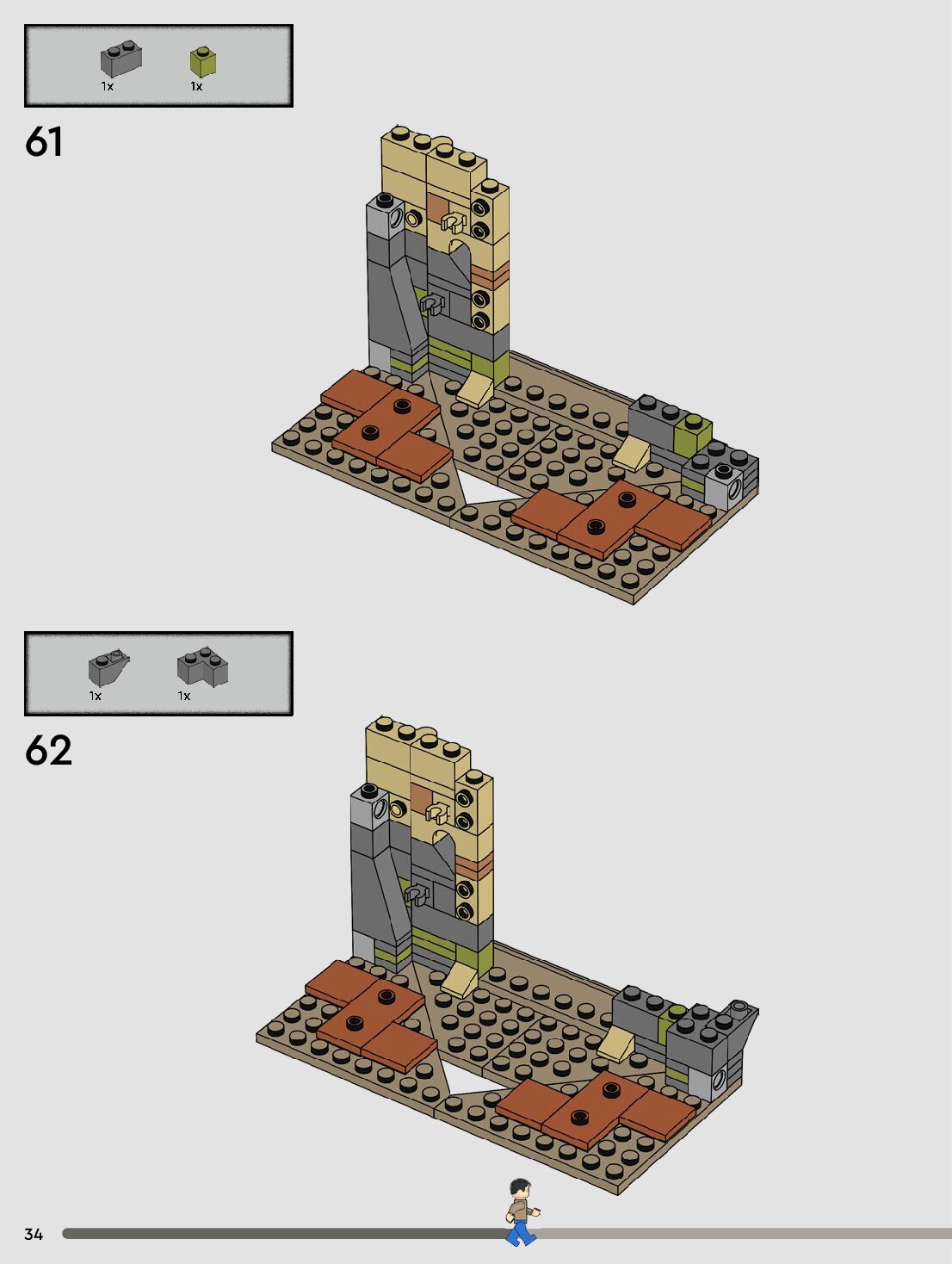 1x 1x

61

1x 1x

62

34