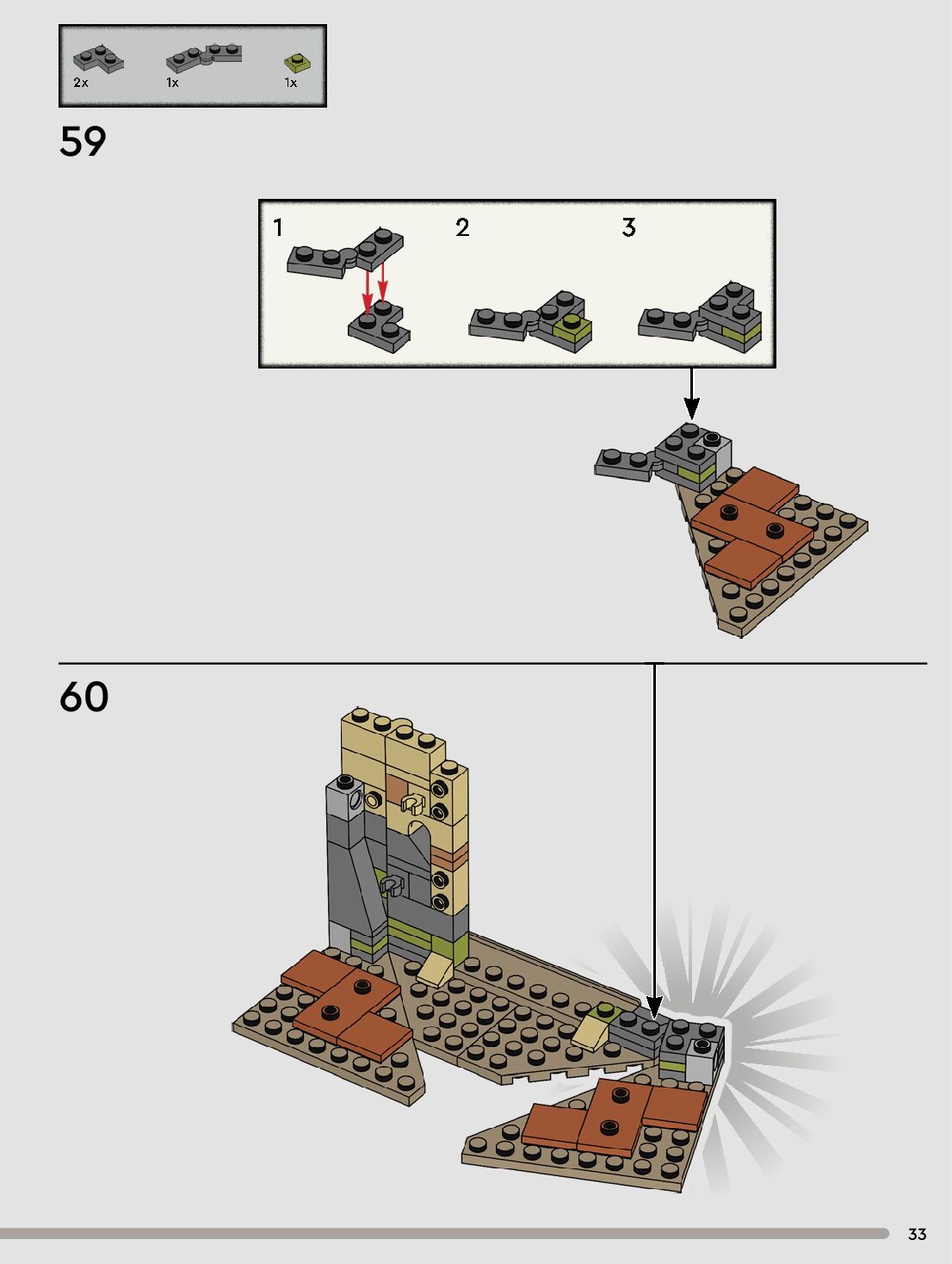 2x 1x 1x

59

1 2 3

60

33