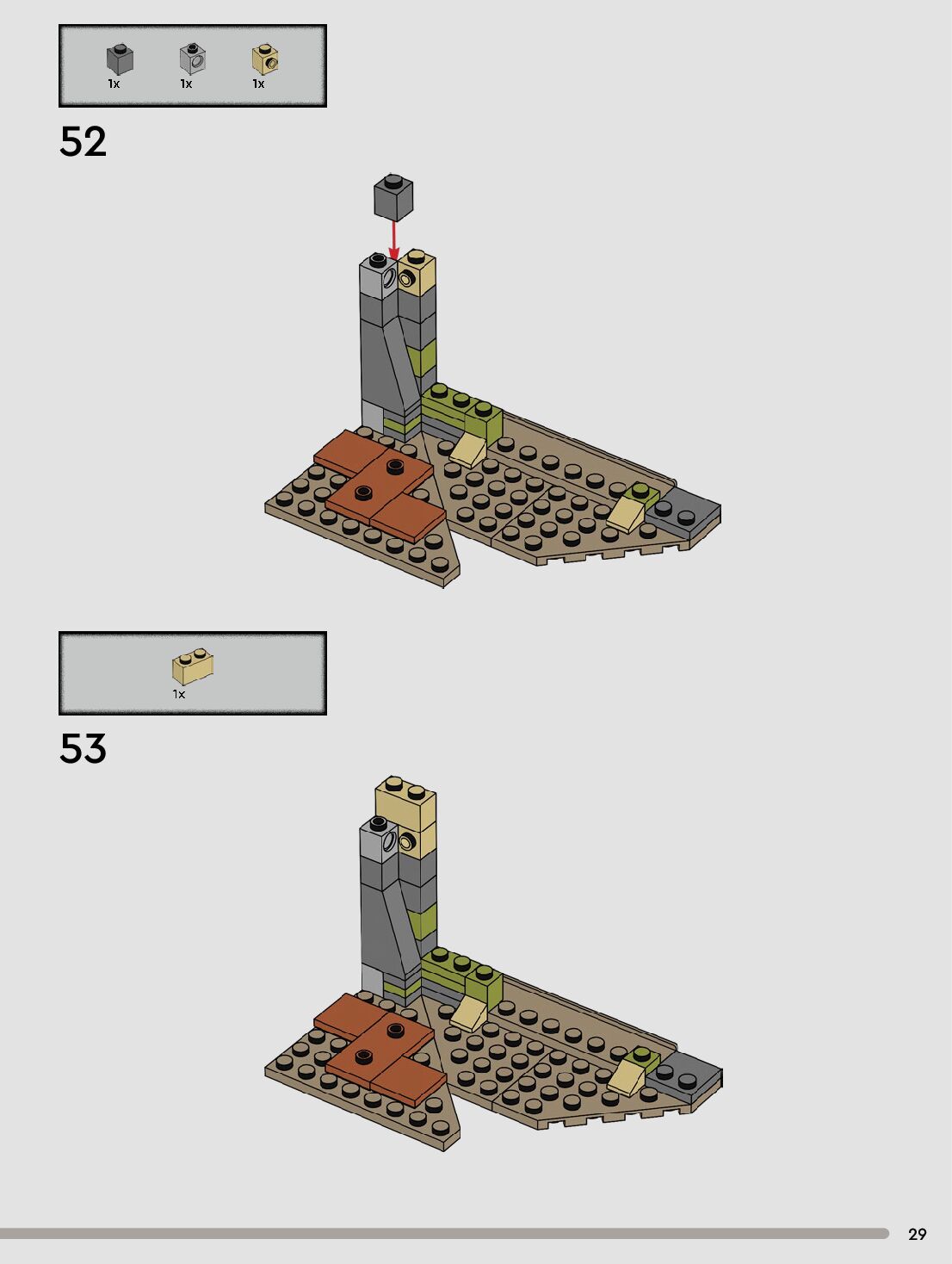 1x 1x 1x

52

1x

53

29